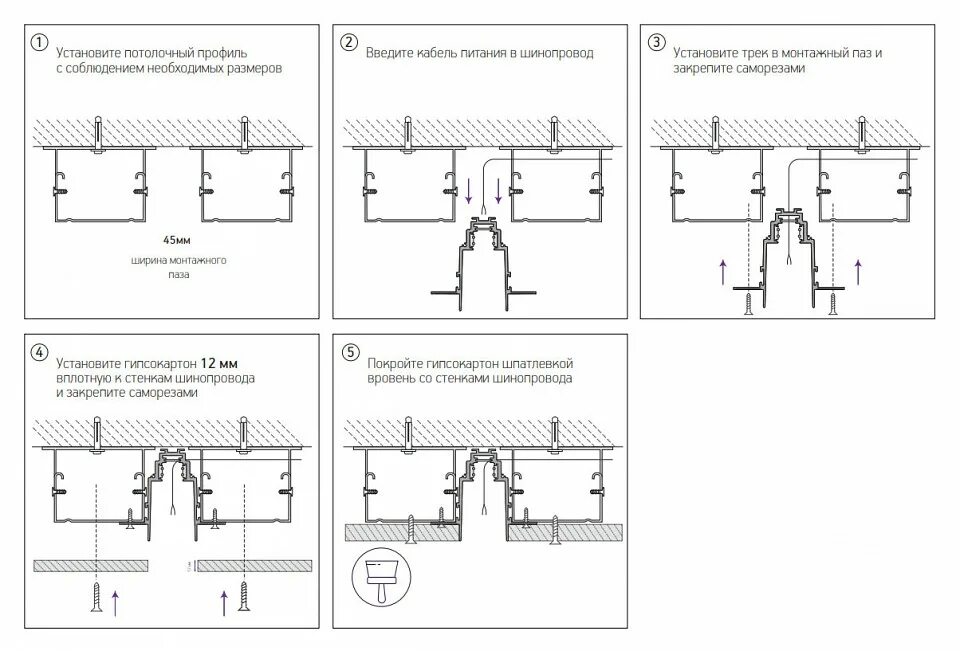 ① Установите потолочный профиль с соблюдением необходимых размеров

45мм

ширина монтажного паза

② Введите кабель питания в шинопровод

③ Установите трек в монтажный паз и закрепите саморезами

④ Установите гипсокартон 12 мм вплотную к стенкам шинопровода и закрепите саморезами

⑤ Покройте гипсокартон шпатлевкой вровень со стенками шинопровода