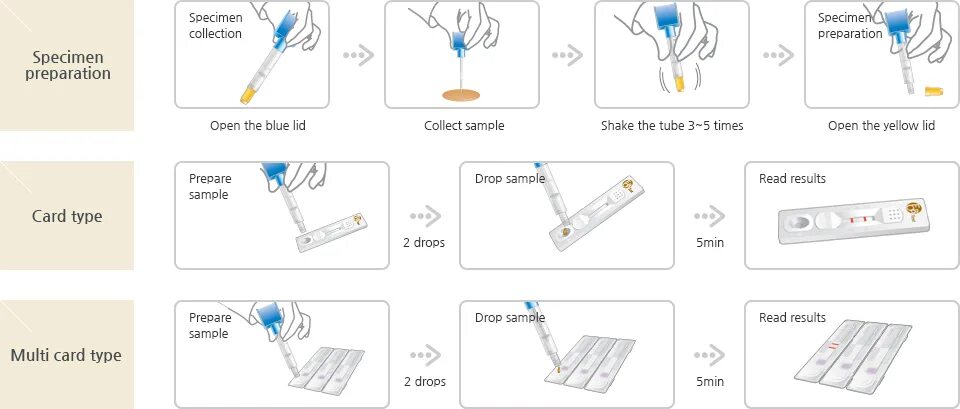 Specimen preparation

Specimen collection

Open the blue lid

Collect sample

Shake the tube 3~5 times

Specimen preparation

Open the yellow lid

Card type

Prepare sample

2 drops

Drop sample

5min

Read results

Multi card type

Prepare sample

2 drops

Drop sample

5min

Read results