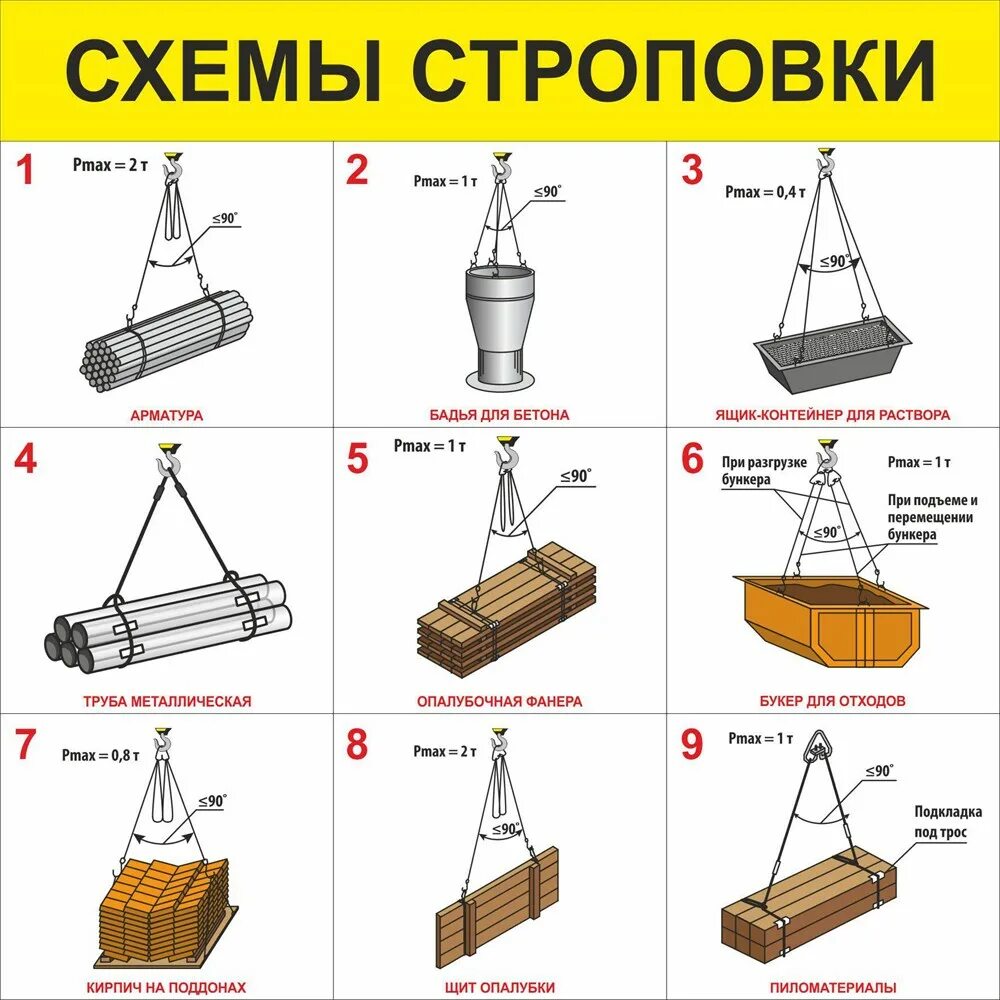 СХЕМЫ СТРОПОВКИ

1
Pmax = 2 т
≤90°
АРМАТУРА

2
Pmax = 1 т
≤90°
БАДЬЯ ДЛЯ БЕТОНА

3
Pmax = 0,4 т
≤90°
ЯЩИК-КОНТЕЙНЕР ДЛЯ РАСТВОРА

4
ТРУБА МЕТАЛЛИЧЕСКАЯ

5
Pmax = 1 т
≤90°
ОПАЛУБОЧНАЯ ФАНЕРА

6
При разгрузке бункера
Pmax = 1 т
При подъеме и перемещении бункера
≤90°
БУКЕР ДЛЯ ОТХОДОВ

7
Pmax = 0,8 т
≤90°
КИРПИЧ НА ПОДДОНАХ

8
Pmax = 2 т
≤90°
ЩИТ ОПАЛУБКИ

9
Pmax = 1 т
≤90°
Подкладка под трос
ПИЛОМАТЕРИАЛЫ