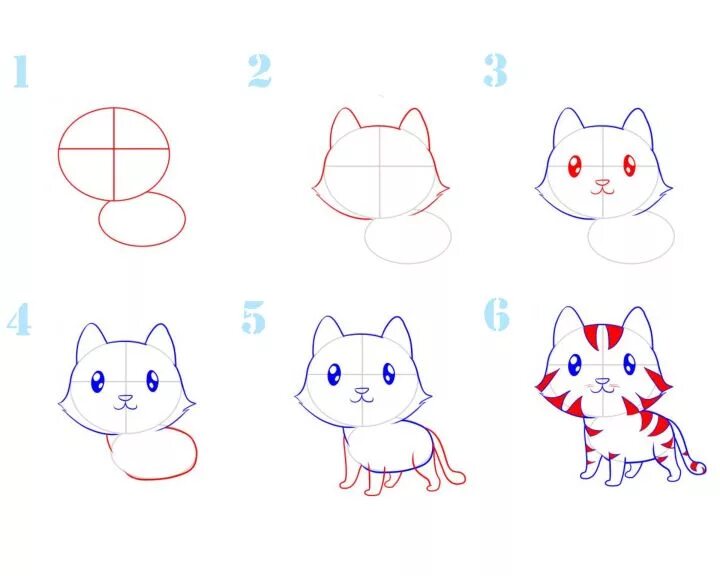 1

2

3

4

5

6