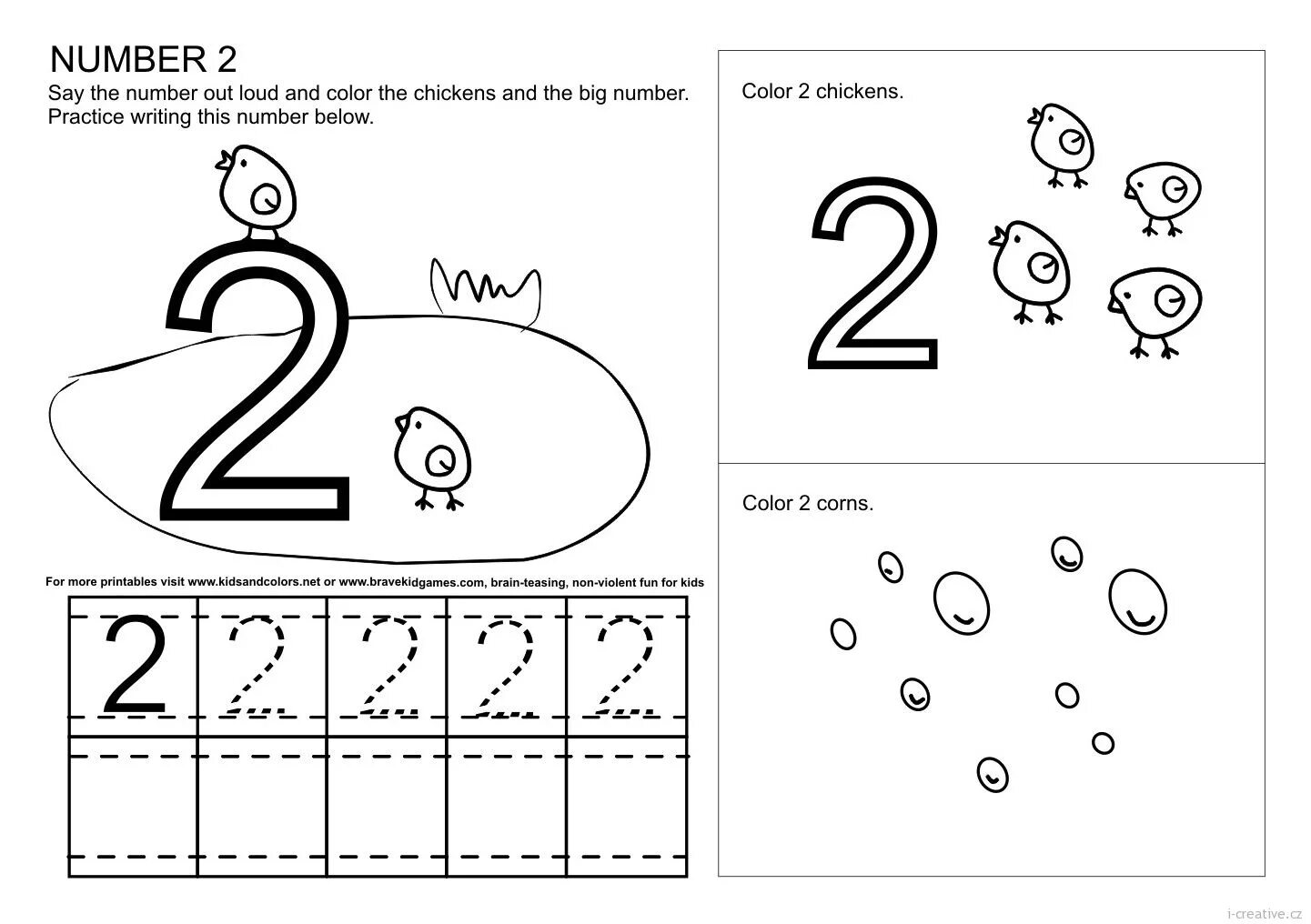 NUMBER 2
Say the number out loud and color the chickens and the big number.
Practice writing this number below.

2

For more printables visit www.kidsandcolors.net or www.bravekidgames.com, brain-teasing, non-violent fun for kids

| 2 | 2 | 2 | 2 | 2 |
|---|---|---|---|---|
|   |   |   |   |   |

Color 2 chickens.

2

Color 2 corns.

i-creative.cz