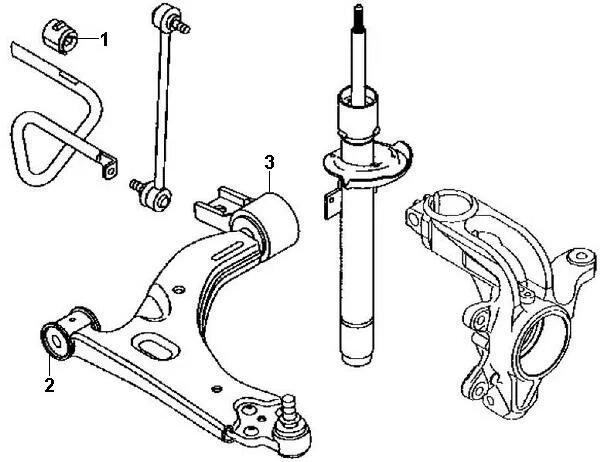 1
3
2