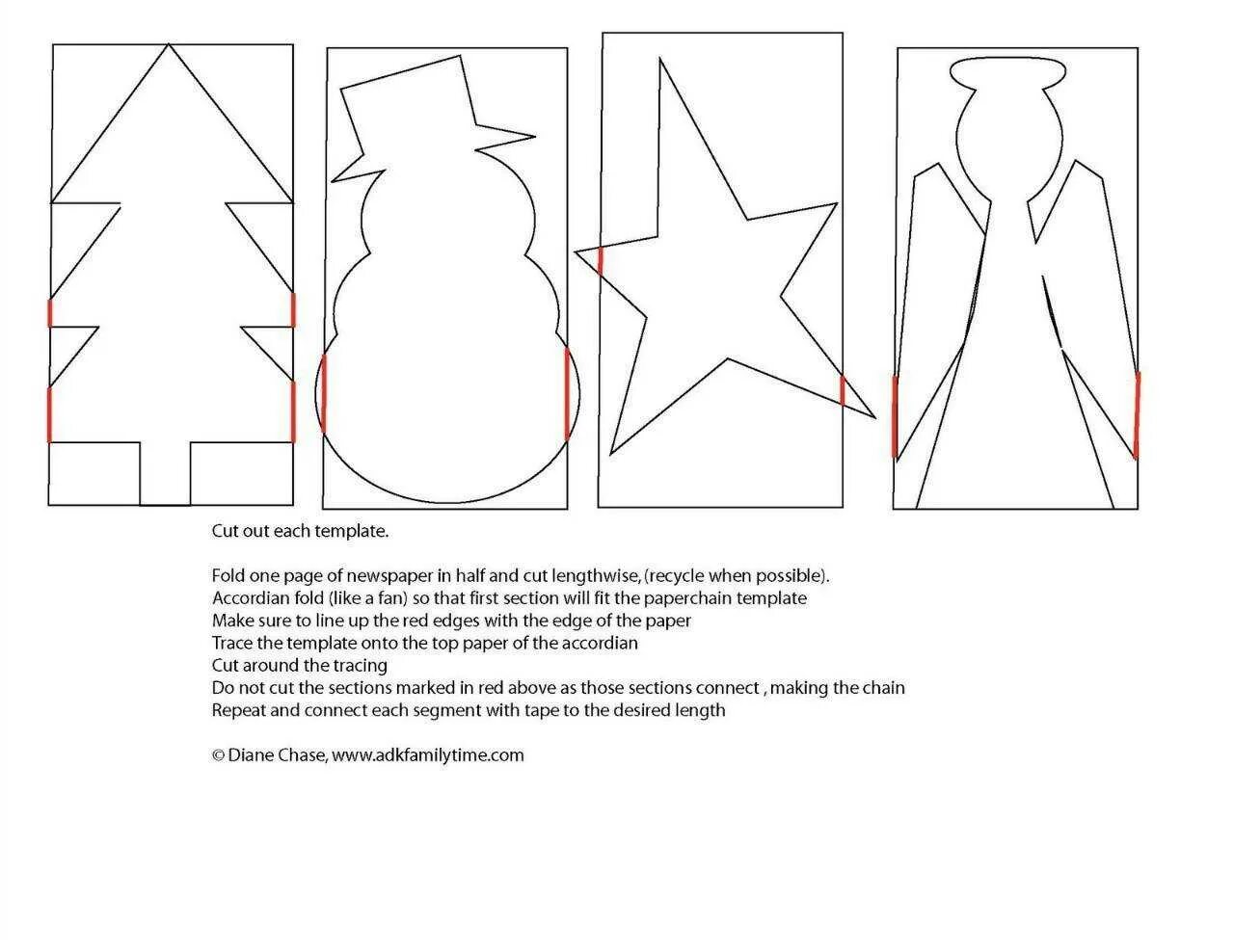 Cut out each template.

Fold one page of newspaper in half and cut lengthwise, (recycle when possible).
Accordian fold (like a fan) so that first section will fit the paperchain template
Make sure to line up the red edges with the edge of the paper
Trace the template onto the top paper of the accordian
Cut around the tracing
Do not cut the sections marked in red above as those sections connect , making the chain
Repeat and connect each segment with tape to the desired length

© Diane Chase, www.adkfamilytime.com