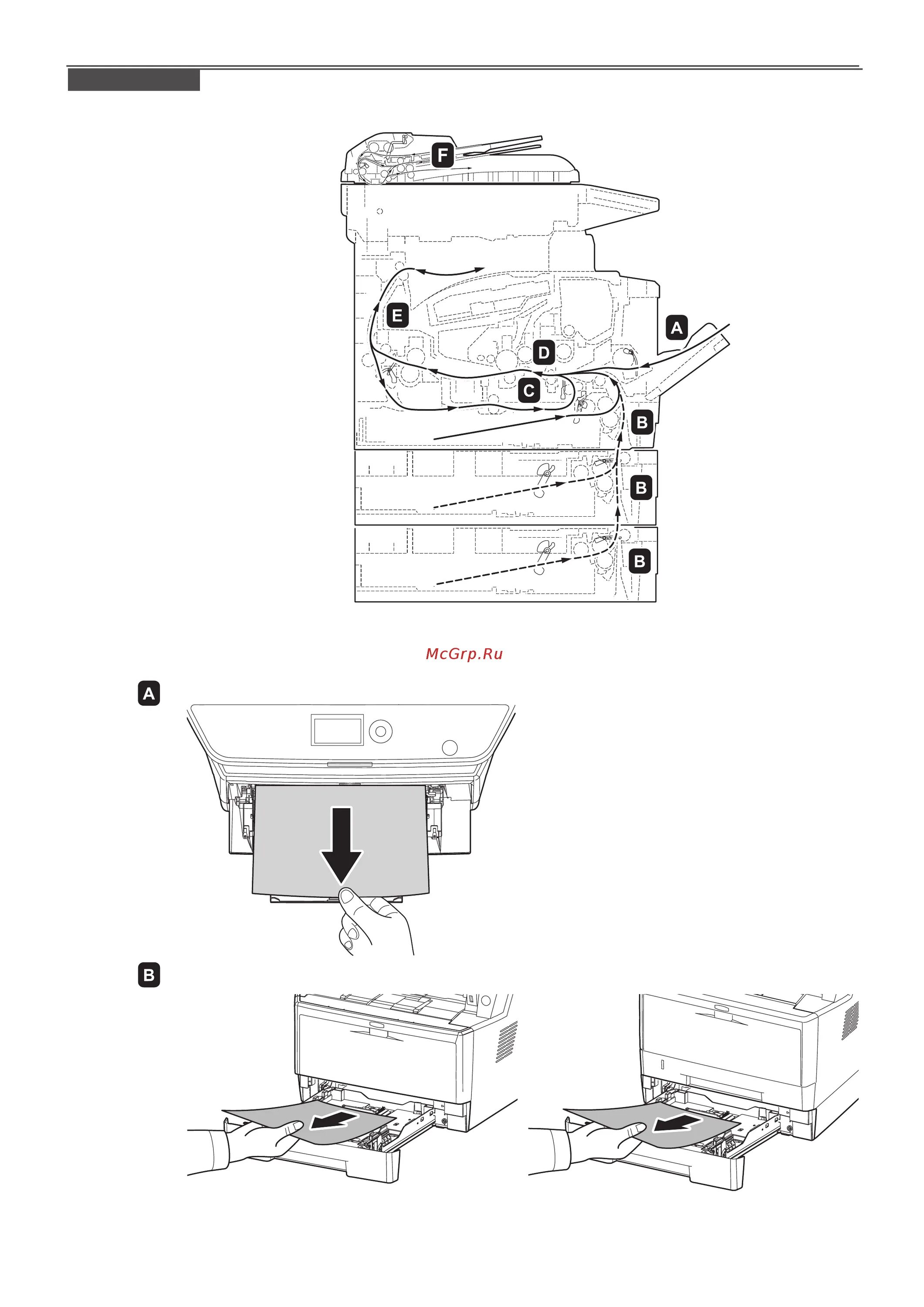 F
E
A
D
C
B
B
B

McGrp.Ru

A

B