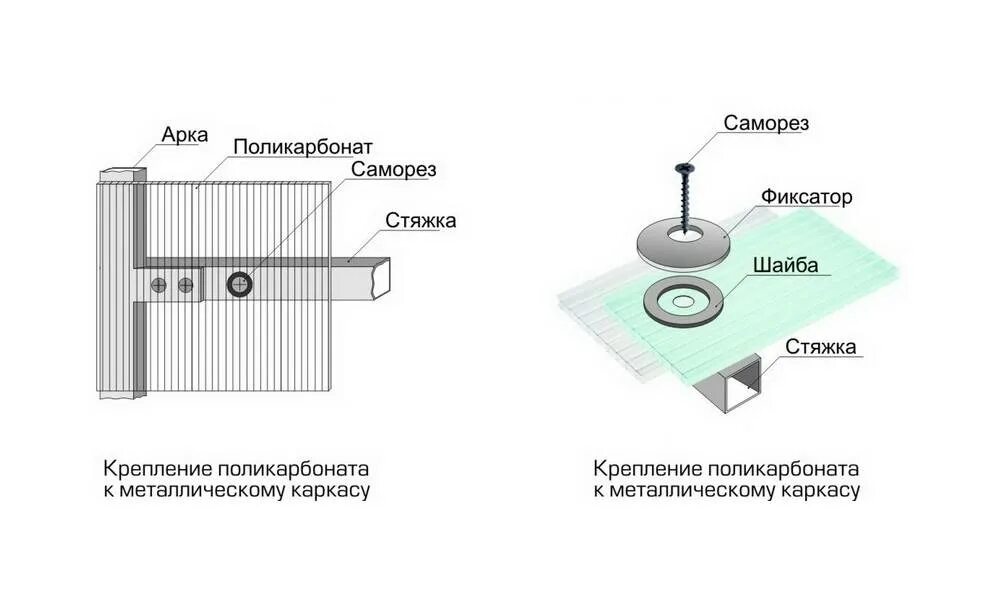 Арка
Поликарбонат
Саморез
Стяжка

Крепление поликарбоната к металлическому каркасу

Саморез
Фиксатор
Шайба
Стяжка

Крепление поликарбоната к металлическому каркасу