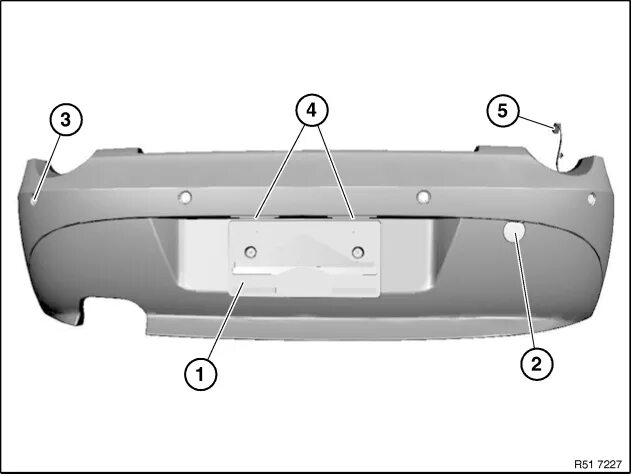 3
4
5
1
2
R51 7227