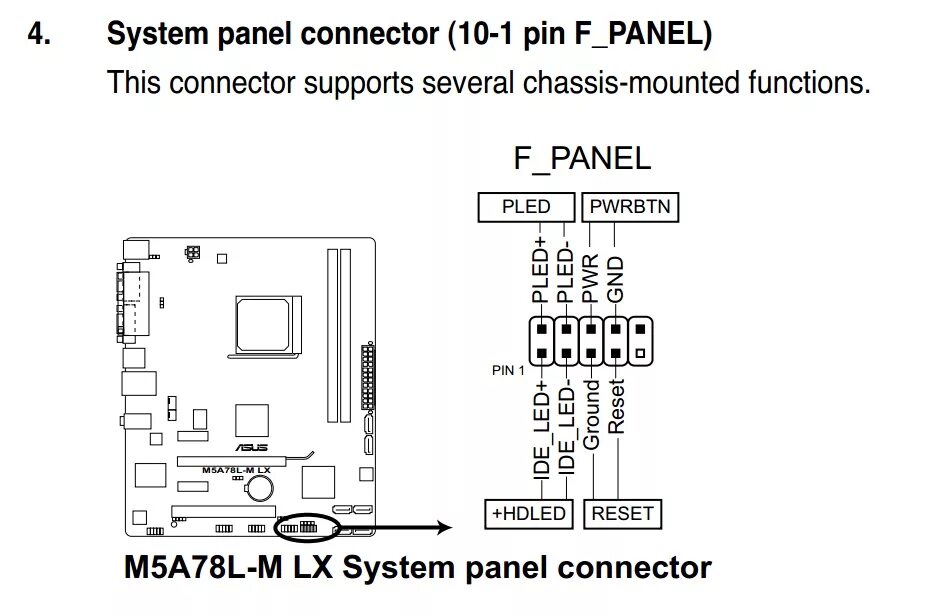 4. System panel connector (10-1 pin F_PANEL)

This connector supports several chassis-mounted functions.

F_PANEL

PLED

PWRBTN

PLED+

PLED-

PWR

GND

PIN 1

IDE_LED+

IDE_LED-

Ground

Reset

+HDLED

RESET

ASUS

M5A78L-M LX

M5A78L-M LX System panel connector