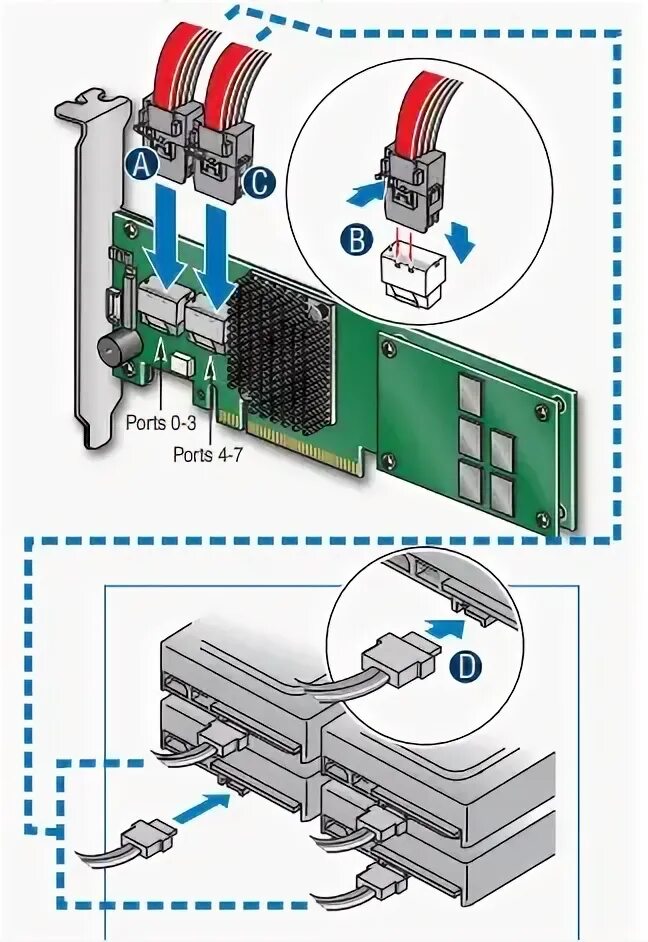 A
C
B
Ports 0-3
Ports 4-7
D