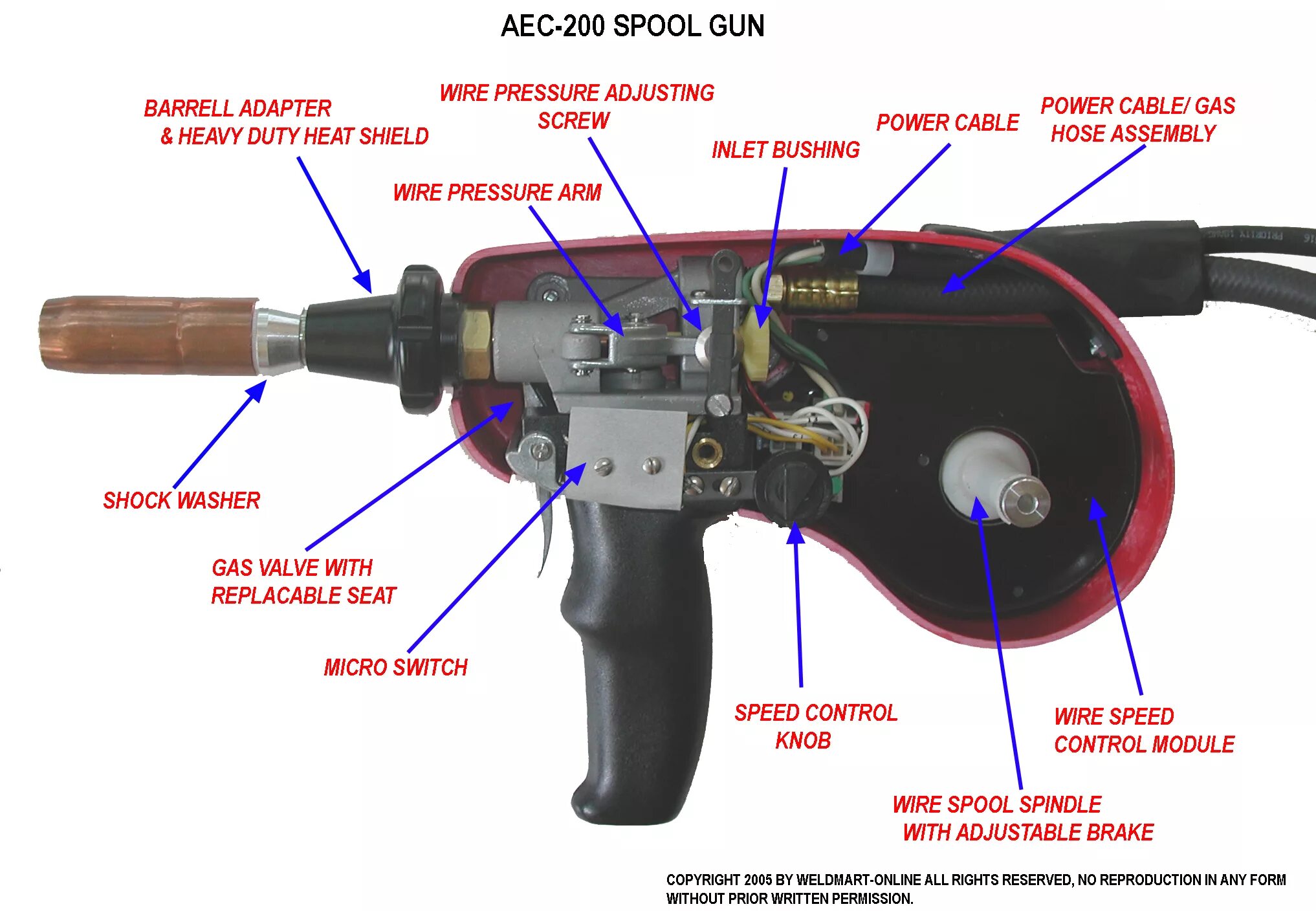 AEC-200 SPOOL GUN

BARRELL ADAPTER & HEAVY DUTY HEAT SHIELD

WIRE PRESSURE ADJUSTING SCREW

POWER CABLE

POWER CABLE/ GAS HOSE ASSEMBLY

INLET BUSHING

WIRE PRESSURE ARM

SHOCK WASHER

GAS VALVE WITH REPLACABLE SEAT

MICRO SWITCH

SPEED CONTROL KNOB

WIRE SPEED CONTROL MODULE

WIRE SPOOL SPINDLE WITH ADJUSTABLE BRAKE

COPYRIGHT 2005 BY WELDMART-ONLINE ALL RIGHTS RESERVED, NO REPRODUCTION IN ANY FORM WITHOUT PRIOR WRITTEN PERMISSION.