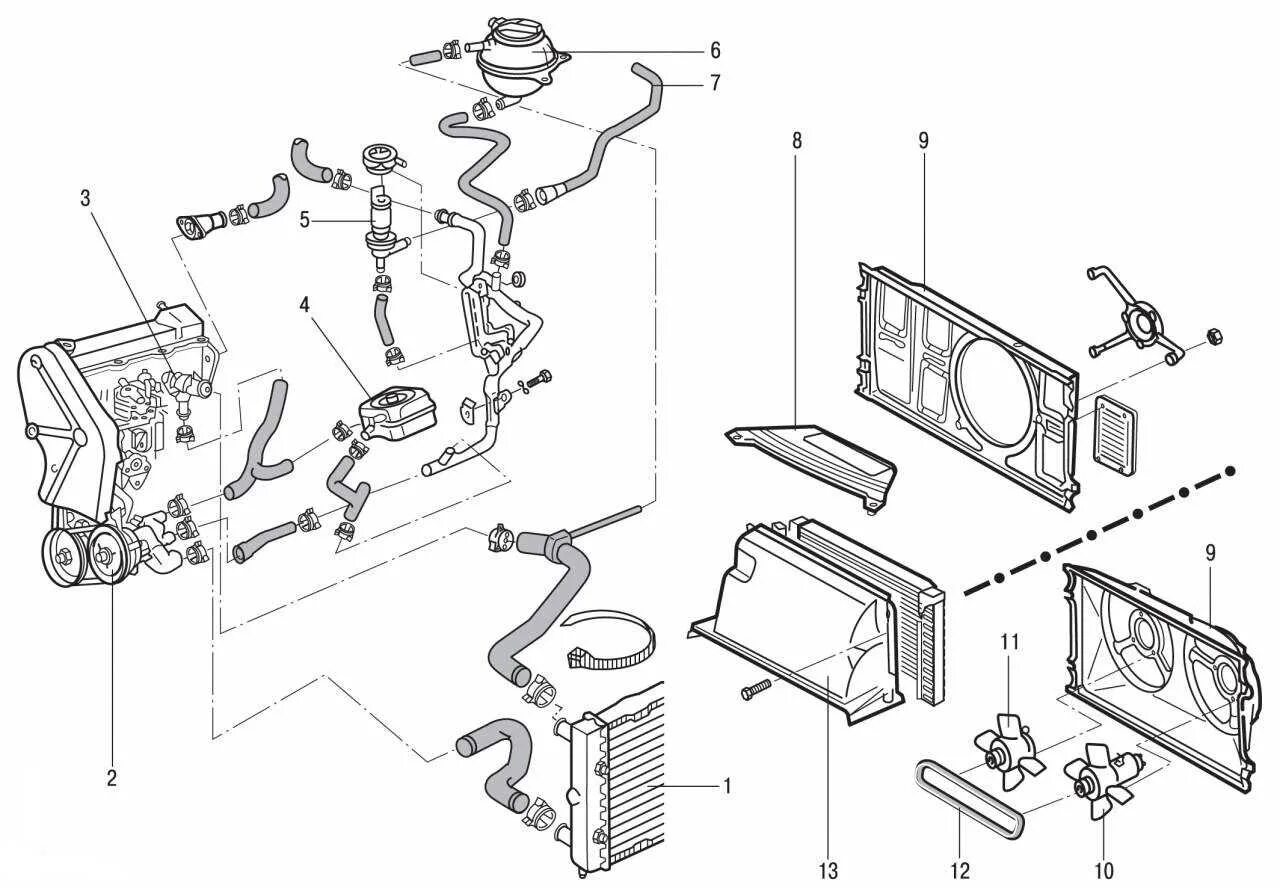 6
7
8
9
3
5
4
9
11
2
1
13
12
10