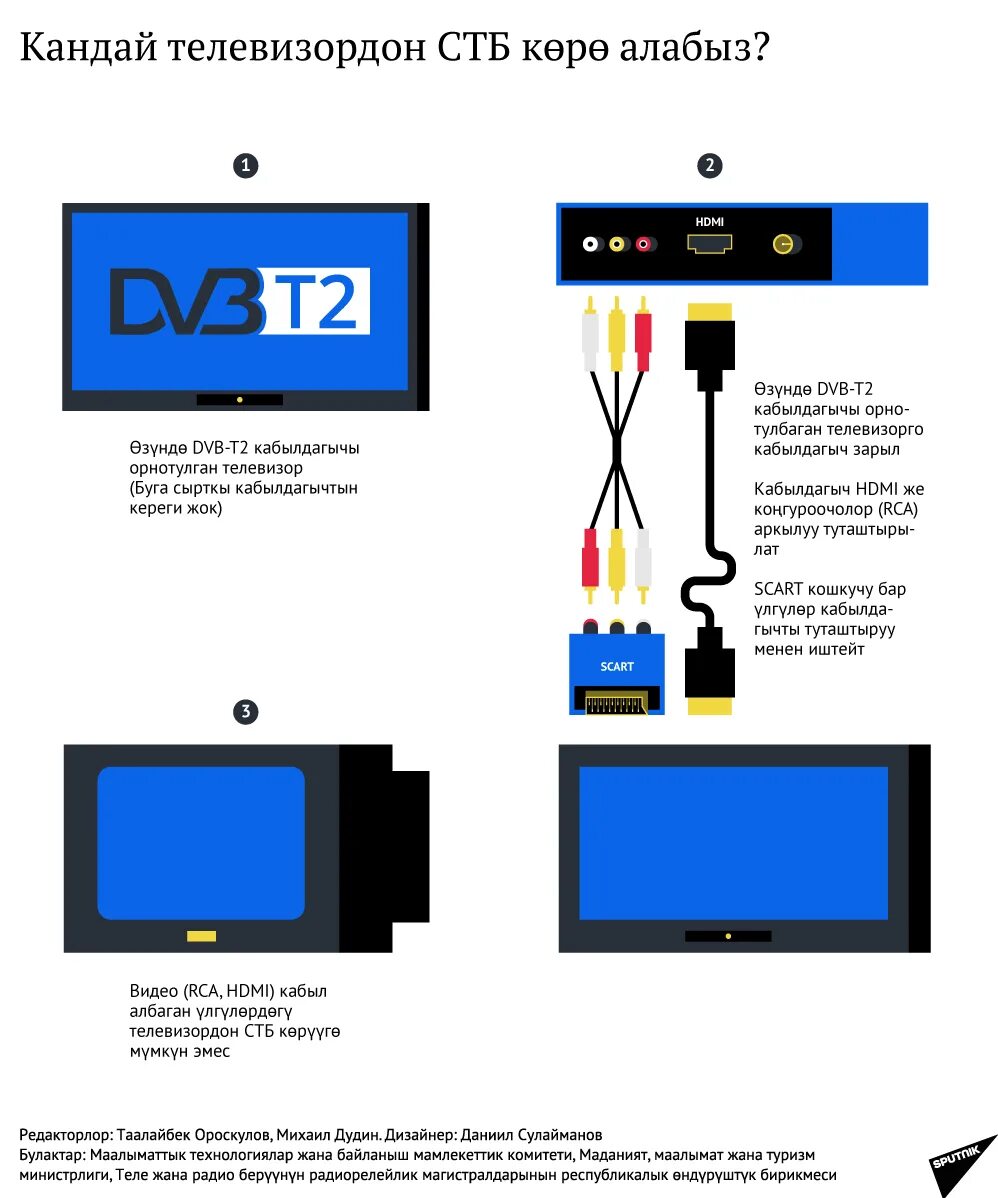 Кандай телевизордон СТБ көрө алабыз?

1

DVB T2

Өзүндө DVB-T2 кабылдагычы орнотулган телевизор (Буга сырткы кабылдагычтын кереги жок)

2

HDMI

SCART

Өзүндө DVB-T2 кабылдагычы орнотулбаган телевизорго кабылдагыч зарыл

Кабылдагыч HDMI же коңгуроочолор (RCA) аркылуу туташтырылат

SCART кошкучу бар үлгүлөр кабылдагычты туташтыруу менен иштейт

3

Видео (RCA, HDMI) кабыл албаган үлгүлөрдөгү телевизордон СТБ көрүүгө мүмкүн эмес

Редакторлор: Таалайбек Ороскулов, Михаил Дудин. Дизайнер: Даниил Сулайманов
Булактар: Маалыматтык технологиялар жана байланыш мамлекеттик комитети, Маданият, маалымат жана туризм министрлиги, Теле жана радио берүүнүн радиорелейлик магистралдарынын республикалык өндүрүштүк бирикмеси

SPUTNIK