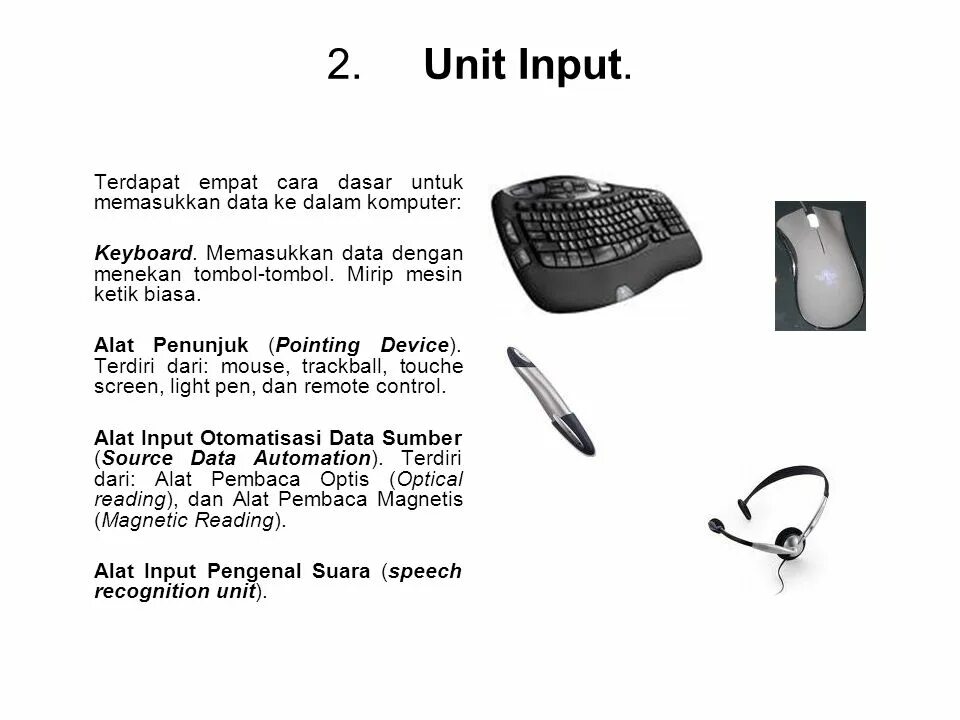 2. Unit Input.

Terdapat empat cara dasar untuk memasukkan data ke dalam komputer:

Keyboard. Memasukkan data dengan menekan tombol-tombol. Mirip mesin ketik biasa.

Alat Penunjuk (Pointing Device). Terdiri dari: mouse, trackball, touche screen, light pen, dan remote control.

Alat Input Otomatisasi Data Sumber (Source Data Automation). Terdiri dari: Alat Pembaca Optis (Optical reading), dan Alat Pembaca Magnetis (Magnetic Reading).

Alat Input Pengenal Suara (speech recognition unit).