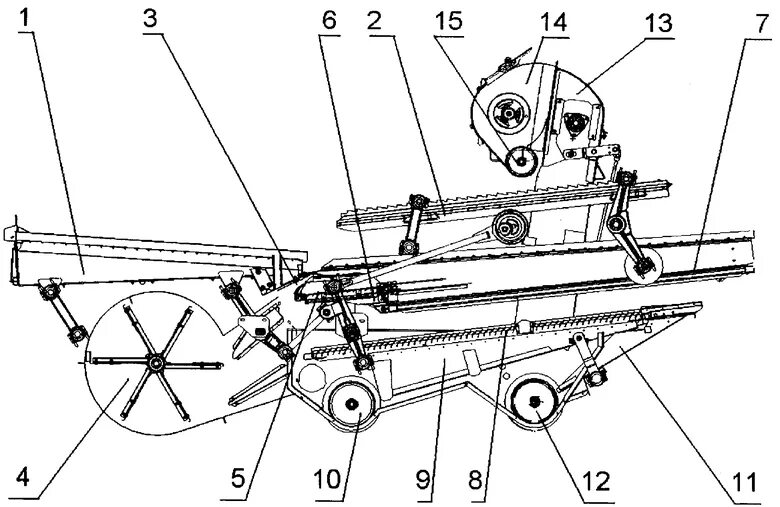 1
3
6
2
15
14
13
7
4
5
10
9
8
12
11