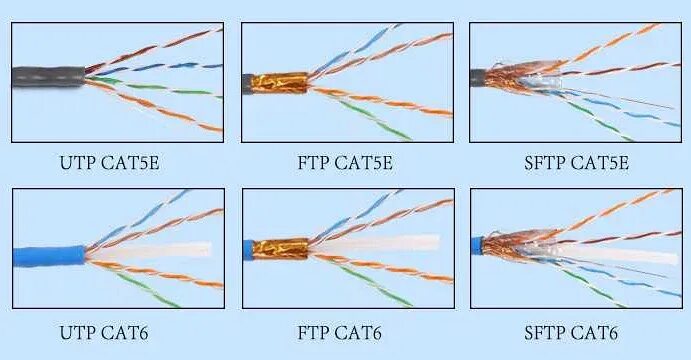 UTP CAT5E

FTP CAT5E

SFTP CAT5E

UTP CAT6

FTP CAT6

SFTP CAT6