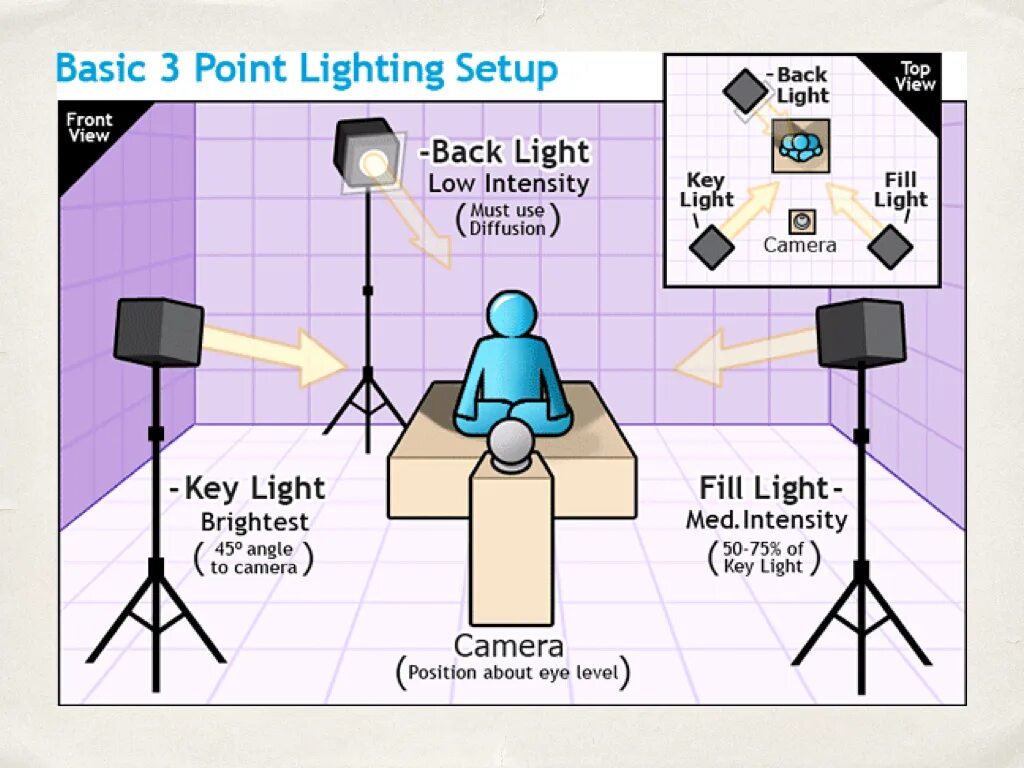 Basic 3 Point Lighting Setup

Front View

-Back Light
Low Intensity
(Must use Diffusion)

Top View
-Back Light
Key Light
Fill Light
Camera

-Key Light
Brightest
(45º angle to camera)

Fill Light-
Med.Intensity
(50-75% of Key Light)

Camera
(Position about eye level)