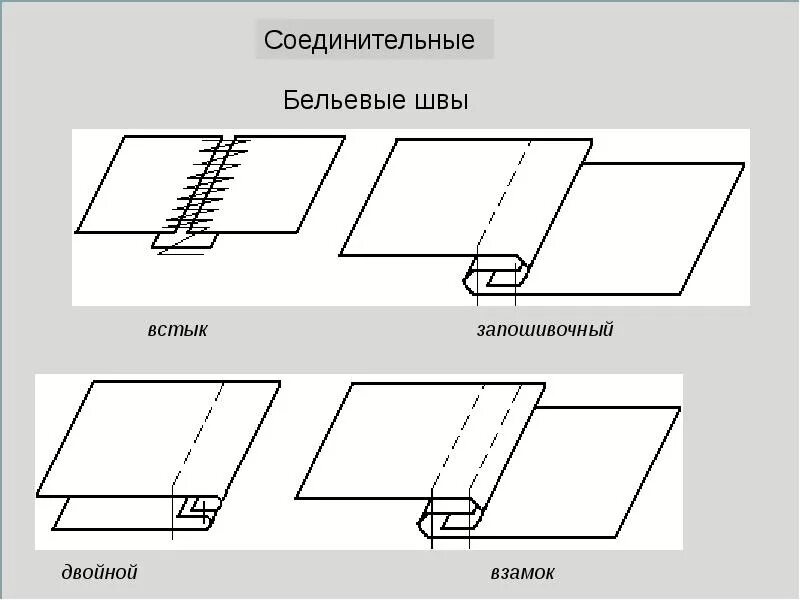 Соединительные

Бельевые швы

встык

запошивочный

двойной

взамок