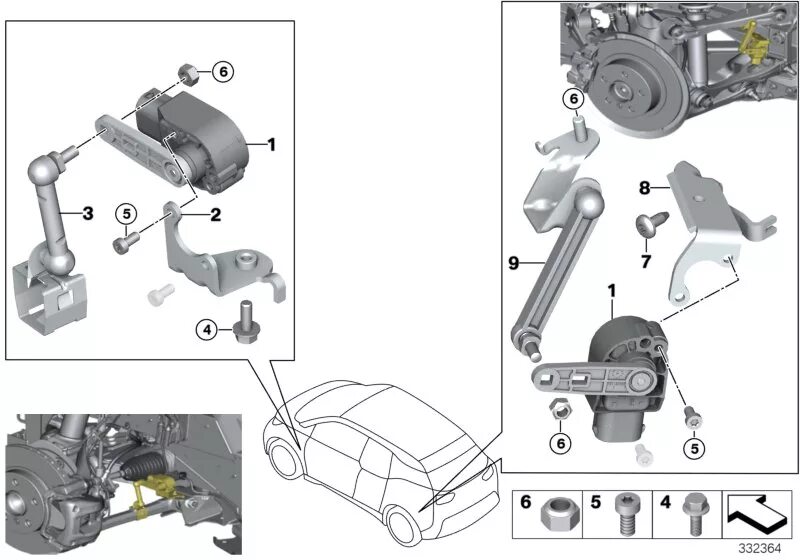 6
1
3
5
2
4
6
8
7
9
1
6
5
6 5 4
332364