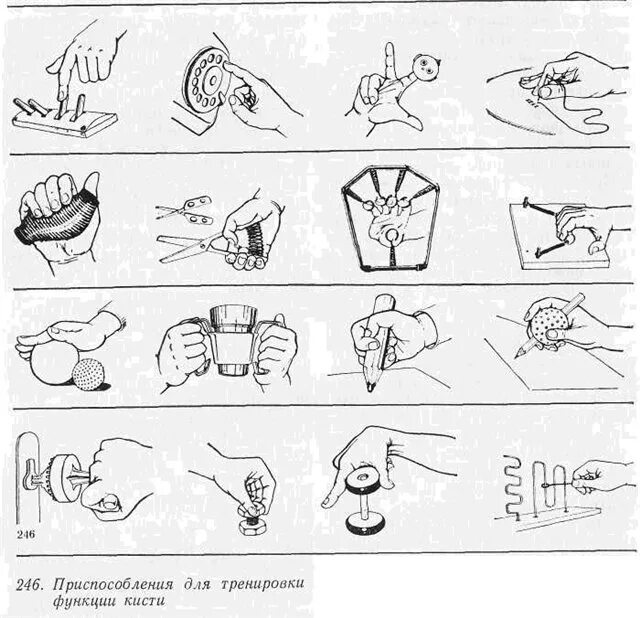 246

246. Приспособления для тренировки функции кисти