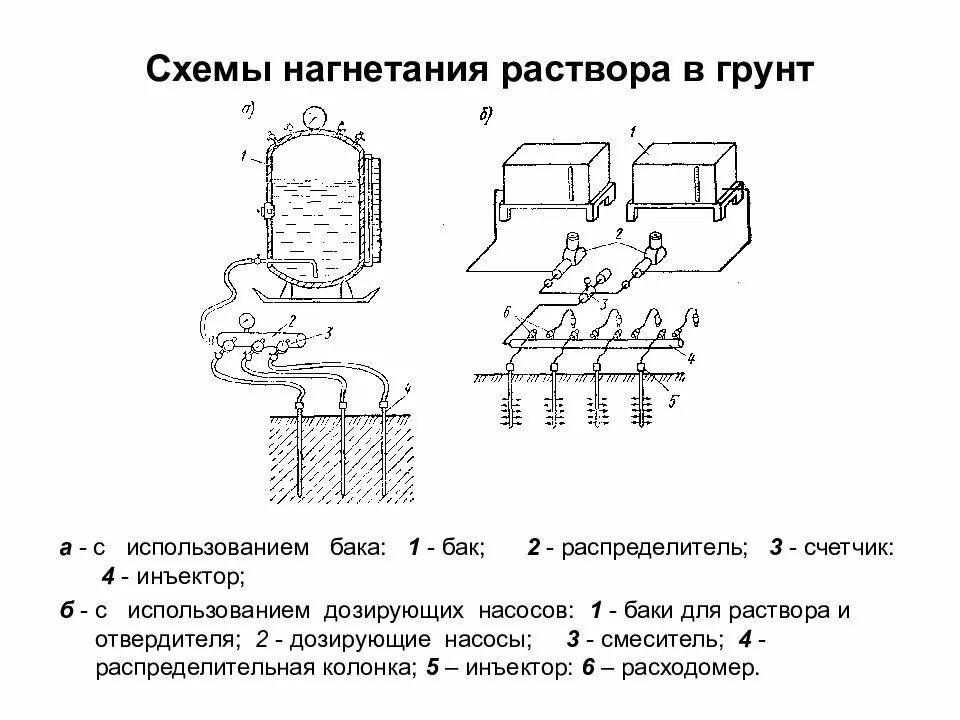 Схемы нагнетания раствора в грунт

а)

1

2

3

4

б)

1

2

3

6

4

5

а - с использованием бака: 1 - бак; 2 - распределитель; 3 - счетчик: 4 - инъектор;

б - с использованием дозирующих насосов: 1 - баки для раствора и отвердителя; 2 - дозирующие насосы; 3 - смеситель; 4 - распределительная колонка; 5 – инъектор: 6 – расходомер.