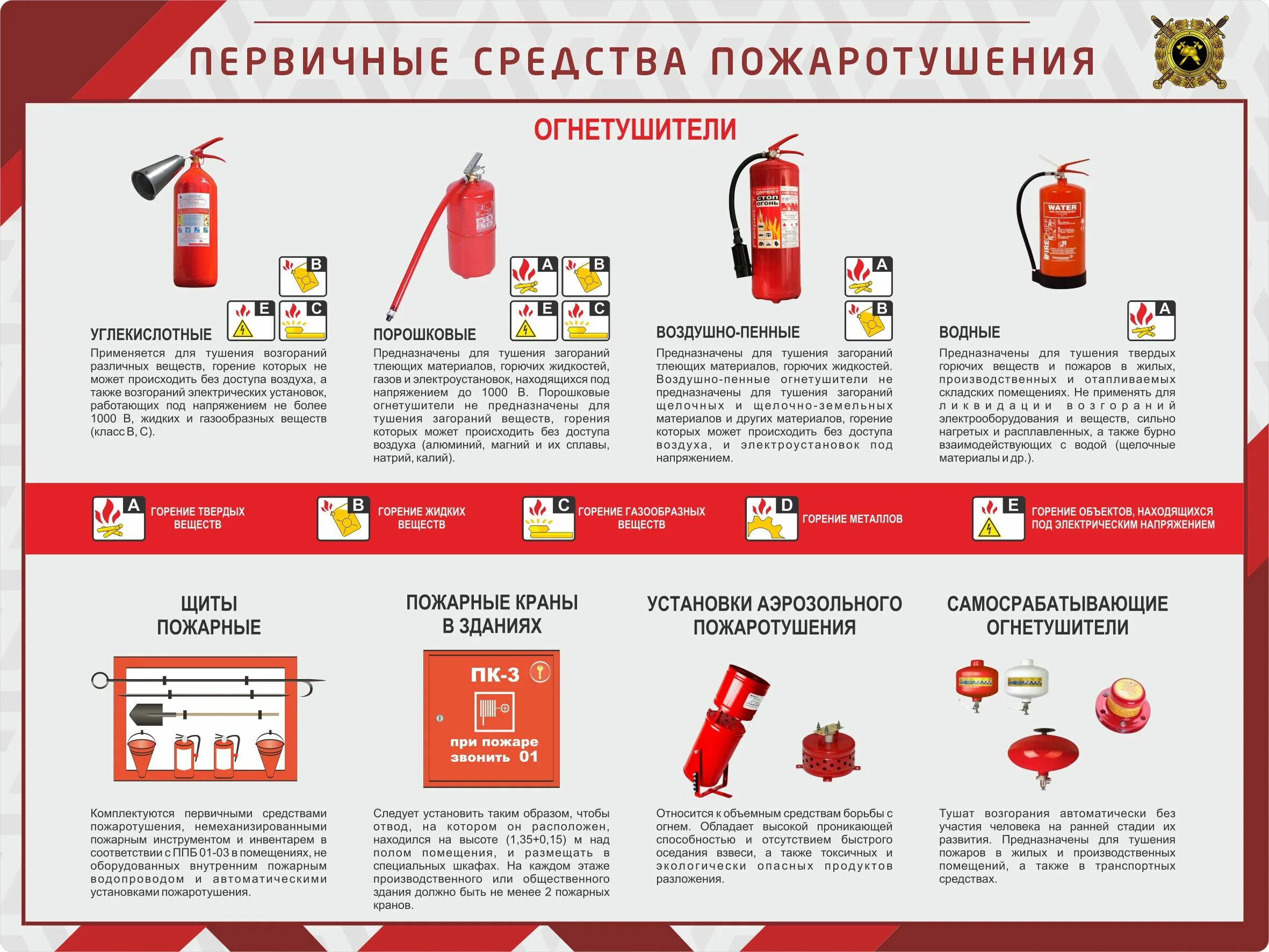 ПЕРВИЧНЫЕ СРЕДСТВА ПОЖАРОТУШЕНИЯ

ОГНЕТУШИТЕЛИ

B
E C
УГЛЕКИСЛОТНЫЕ
Применяется для тушения возгораний различных веществ, горение которых не может происходить без доступа воздуха, а также возгораний электрических установок, работающих под напряжением не более 1000 В, жидких и газообразных веществ (класс В, С).

A B
E C
ПОРОШКОВЫЕ
Предназначены для тушения загораний тлеющих материалов, горючих жидкостей, газов и электроустановок, находящихся под напряжением до 1000 В. Порошковые огнетушители не предназначены для тушения загораний веществ, горения которых может происходить без доступа воздуха (алюминий, магний и их сплавы, натрий, калий).

СТОП ОГОНЬ
A
B
ВОЗДУШНО-ПЕННЫЕ
Предназначены для тушения загораний тлеющих материалов, горючих жидкостей. Воздушно-пенные огнетушители не предназначены для тушения загораний щелочных и щелочно-земельных материалов и других материалов, горение которых может происходить без доступа воздуха, и электроустановок под напряжением.

WATER
FIRECHIEF
A
ВОДНЫЕ
Предназначены для тушения твердых горючих веществ и пожаров в жилых, производственных и отапливаемых складских помещениях. Не применять для ликвидации возгораний электрооборудования и веществ, сильно нагретых и расплавленных, а также бурно взаимодействующих с водой (щелочные материалы и др.).

A ГОРЕНИЕ ТВЕРДЫХ ВЕЩЕСТВ
B ГОРЕНИЕ ЖИДКИХ ВЕЩЕСТВ
C ГОРЕНИЕ ГАЗООБРАЗНЫХ ВЕЩЕСТВ
D ГОРЕНИЕ МЕТАЛЛОВ
E ГОРЕНИЕ ОБЪЕКТОВ, НАХОДЯЩИХСЯ ПОД ЭЛЕКТРИЧЕСКИМ НАПРЯЖЕНИЕМ

ЩИТЫ ПОЖАРНЫЕ
Комплектуются первичными средствами пожаротушения, немеханизированными пожарным инструментом и инвентарем в соответствии с ППБ 01-03 в помещениях, не оборудованных внутренним пожарным водопроводом и автоматическими установками пожаротушения.

ПОЖАРНЫЕ КРАНЫ В ЗДАНИЯХ
ПК-3
при пожаре звонить 01
Следует установить таким образом, чтобы отвод, на котором он расположен, находился на высоте (1,35+0,15) м над полом помещения, и размещать в специальных шкафах. На каждом этаже производственного или общественного здания должно быть не менее 2 пожарных кранов.

УСТАНОВКИ АЭРОЗОЛЬНОГО ПОЖАРОТУШЕНИЯ
Относится к объемным средствам борьбы с огнем. Обладает высокой проникающей способностью и отсутствием быстрого оседания взвеси, а также токсичных и экологически опасных продуктов разложения.

САМОСРАБАТЫВАЮЩИЕ ОГНЕТУШИТЕЛИ
Тушат возгорания автоматически без участия человека на ранней стадии их развития. Предназначены для тушения пожаров в жилых и производственных помещений, а также в транспортных средствах.