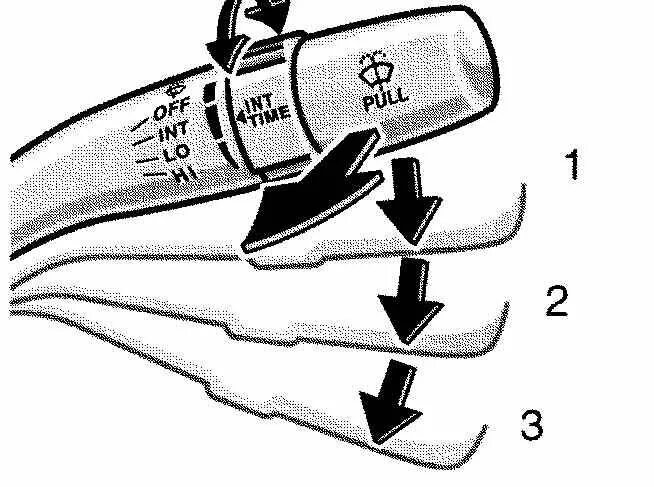 OFF
INT
LO
HI
INT TIME
PULL
1
2
3