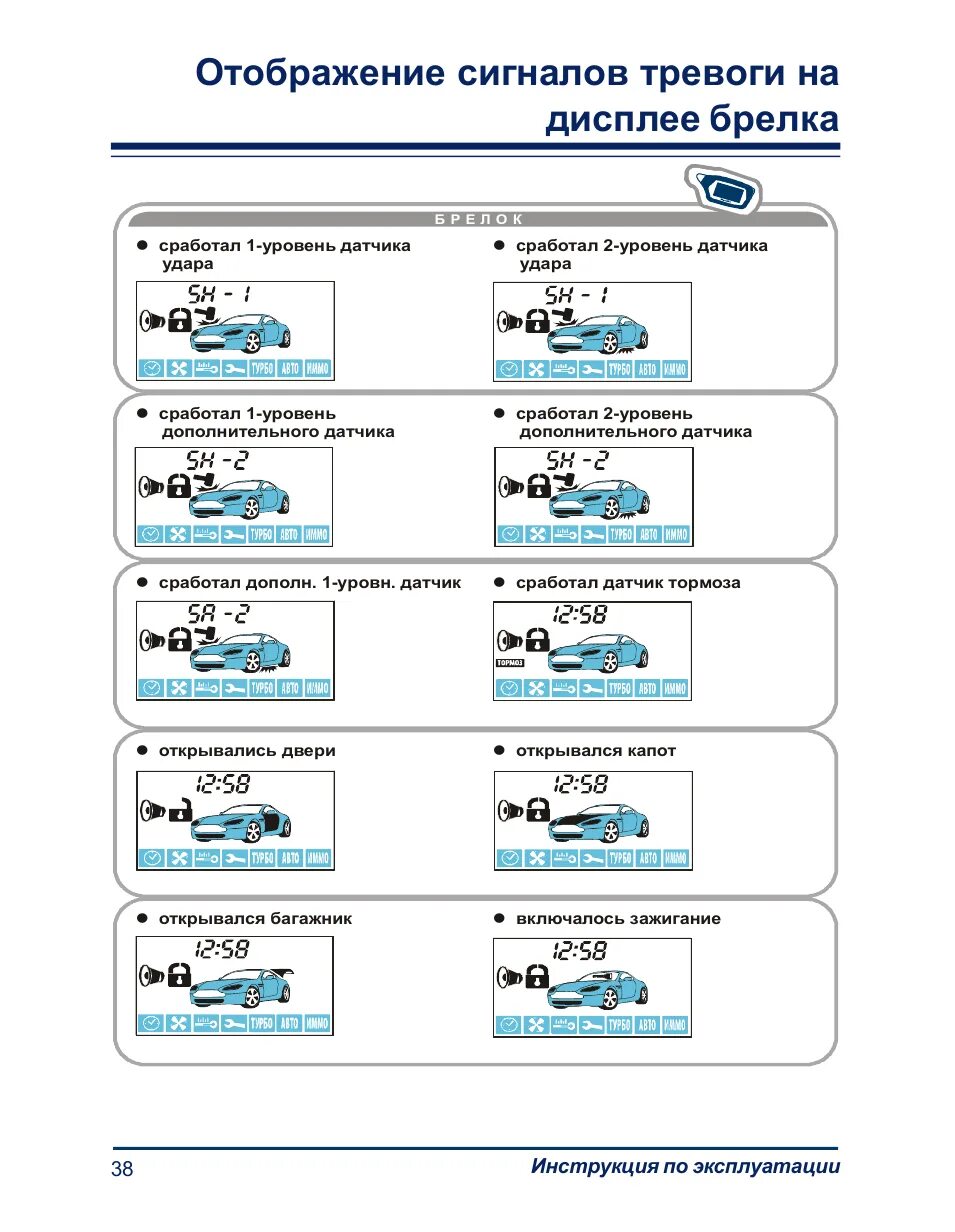 Отображение сигналов тревоги на дисплее брелка

БРЕЛОК

● сработал 1-уровень датчика удара

SH - 1

ТУРБО АВТО ИММО

● сработал 2-уровень датчика удара

SH - 1

ТУРБО АВТО ИММО

● сработал 1-уровень дополнительного датчика

SH - 2

ТУРБО АВТО ИММО

● сработал 2-уровень дополнительного датчика

SH - 2

ТУРБО АВТО ИММО

● сработал дополн. 1-уровн. датчик

SA - 2

ТУРБО АВТО ИММО

● сработал датчик тормоза

12:58

ТОРМОЗ

ТУРБО АВТО ИММО

● открывались двери

12:58

ТУРБО АВТО ИММО

● открывался капот

12:58

ТУРБО АВТО ИММО

● открывался багажник

12:58

ТУРБО АВТО ИММО

● включалось зажигание

12:58

ТУРБО АВТО ИММО

38

Инструкция по эксплуатации