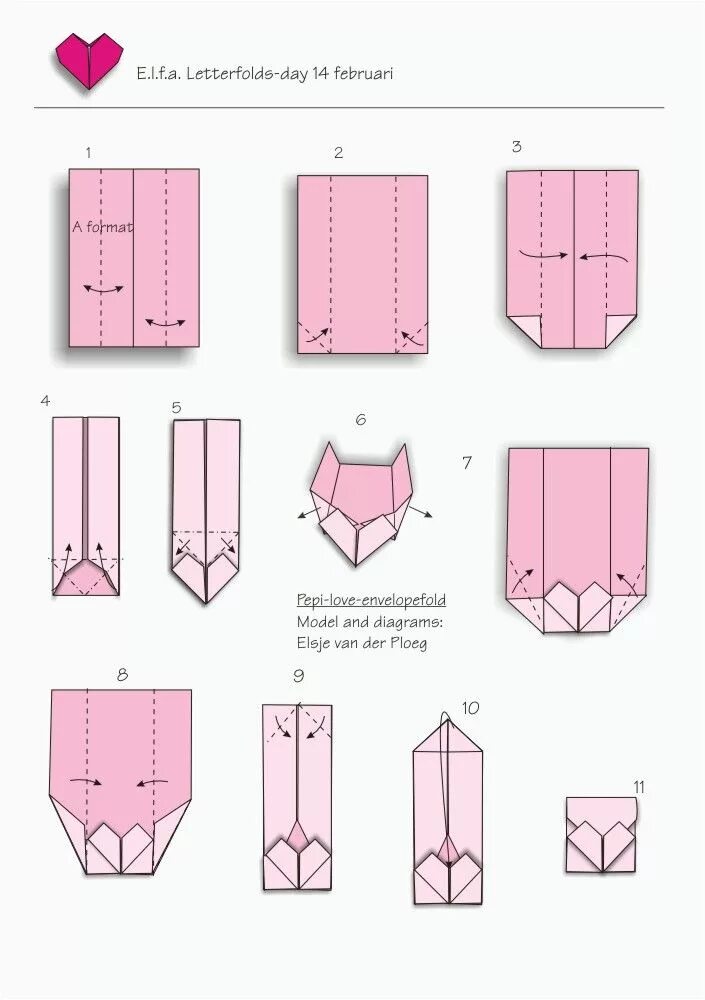 E.l.f.a. Letterfolds-day 14 februari

1

A format

2

3

4

5

6

7

Pepi-love-envelopefold
Model and diagrams:
Elsje van der Ploeg

8

9

10

11