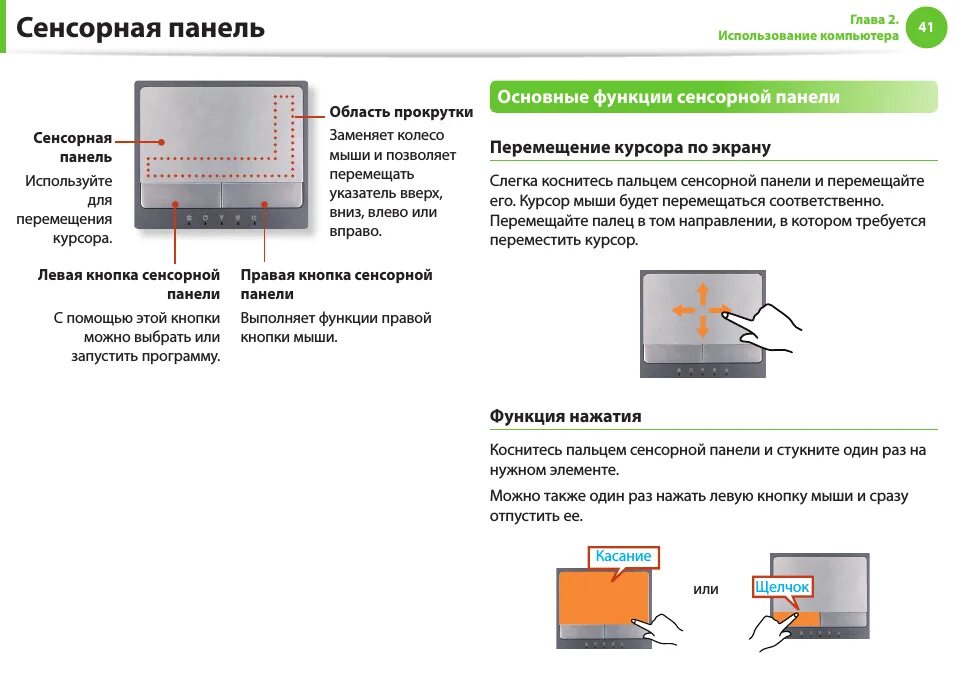 Сенсорная панель

Глава 2.
Использование компьютера

41

Сенсорная панель
Используйте для перемещения курсора.

Область прокрутки
Заменяет колесо мыши и позволяет перемещать указатель вверх, вниз, влево или вправо.

Левая кнопка сенсорной панели
С помощью этой кнопки можно выбрать или запустить программу.

Правая кнопка сенсорной панели
Выполняет функции правой кнопки мыши.

Основные функции сенсорной панели

Перемещение курсора по экрану

Слегка коснитесь пальцем сенсорной панели и перемещайте его. Курсор мыши будет перемещаться соответственно. Перемещайте палец в том направлении, в котором требуется переместить курсор.

Функция нажатия

Коснитесь пальцем сенсорной панели и стукните один раз на нужном элементе.

Можно также один раз нажать левую кнопку мыши и сразу отпустить ее.

Касание

или

Щелчок