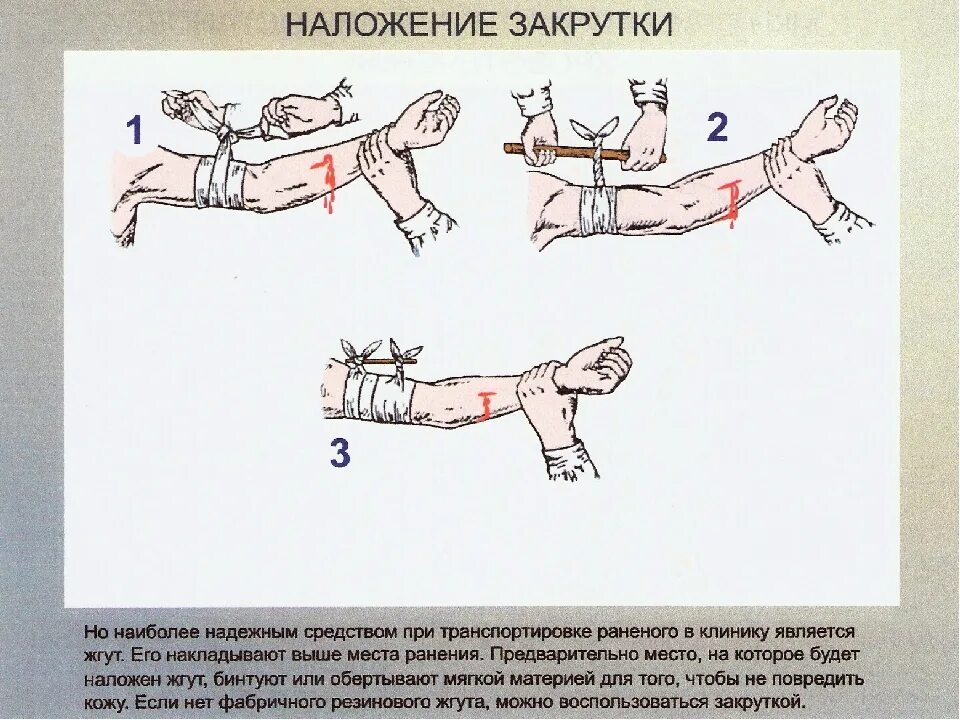 НАЛОЖЕНИЕ ЗАКРУТКИ

1

2

3

Но наиболее надежным средством при транспортировке раненого в клинику является жгут. Его накладывают выше места ранения. Предварительно место, на которое будет наложен жгут, бинтуют или обертывают мягкой материей для того, чтобы не повредить кожу. Если нет фабричного резинового жгута, можно воспользоваться закруткой.