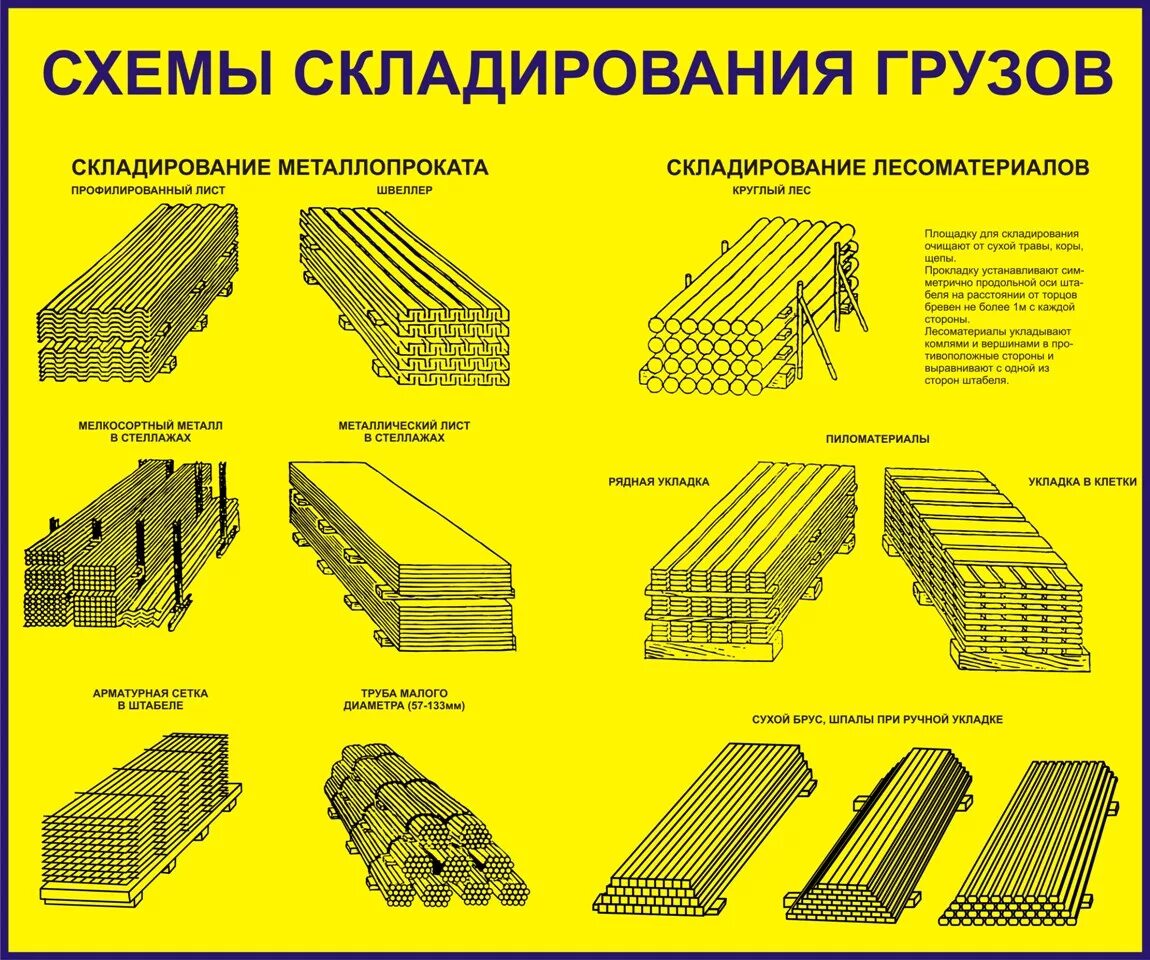 СХЕМЫ СКЛАДИРОВАНИЯ ГРУЗОВ

СКЛАДИРОВАНИЕ МЕТАЛЛОПРОКАТА

ПРОФИЛИРОВАННЫЙ ЛИСТ

ШВЕЛЛЕР

МЕЛКОСОРТНЫЙ МЕТАЛЛ В СТЕЛЛАЖАХ

МЕТАЛЛИЧЕСКИЙ ЛИСТ В СТЕЛЛАЖАХ

АРМАТУРНАЯ СЕТКА В ШТАБЕЛЕ

ТРУБА МАЛОГО ДИАМЕТРА (57-133мм)

СКЛАДИРОВАНИЕ ЛЕСОМАТЕРИАЛОВ

КРУГЛЫЙ ЛЕС

Площадку для складирования очищают от сухой травы, коры, щепы.
Прокладку устанавливают симметрично продольной оси штабеля на расстоянии от торцов бревен не более 1м с каждой стороны.
Лесоматериалы укладывают комлями и вершинами в противоположные стороны и выравнивают с одной из сторон штабеля.

ПИЛОМАТЕРИАЛЫ

РЯДНАЯ УКЛАДКА

УКЛАДКА В КЛЕТКИ

СУХОЙ БРУС, ШПАЛЫ ПРИ РУЧНОЙ УКЛАДКЕ