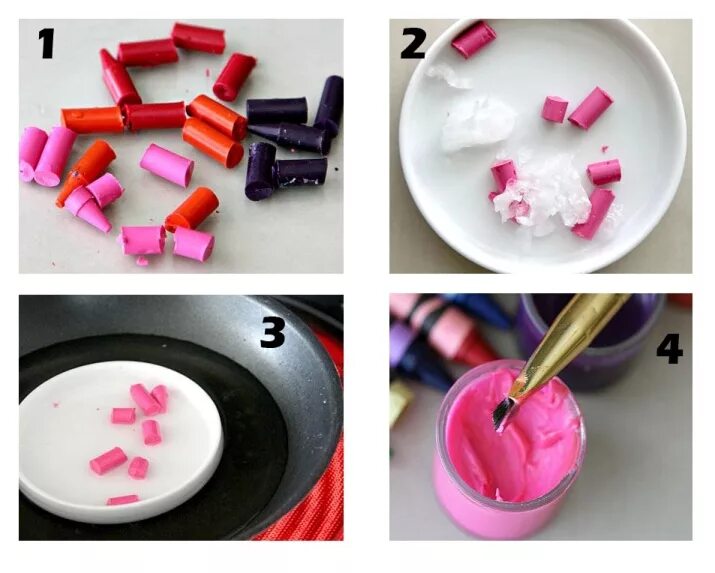 1

2

3

4