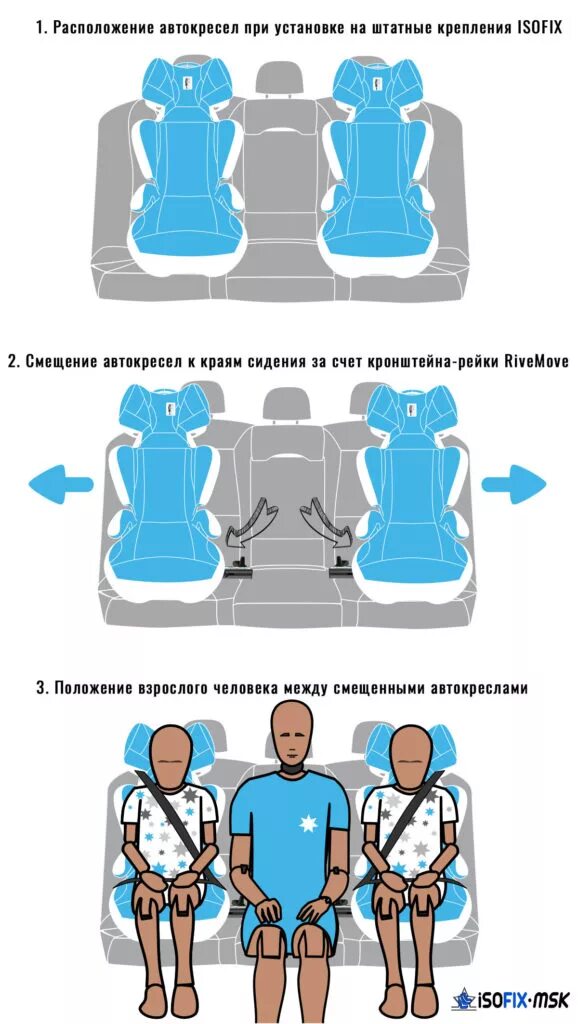 1. Расположение автокресел при установке на штатные крепления ISOFIX

2. Смещение автокресел к краям сидения за счет кронштейна-рейки RiveMove

3. Положение взрослого человека между смещенными автокреслами

ISOFIX-MSK