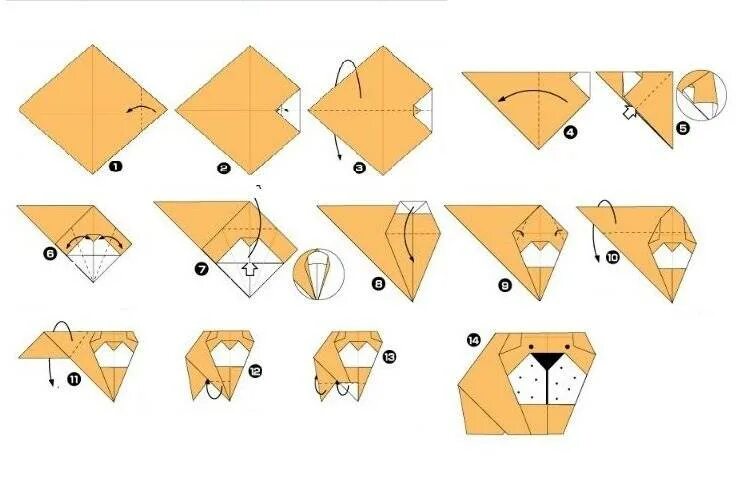 1
2
3
4
5
6
7
8
9
10
11
12
13
14