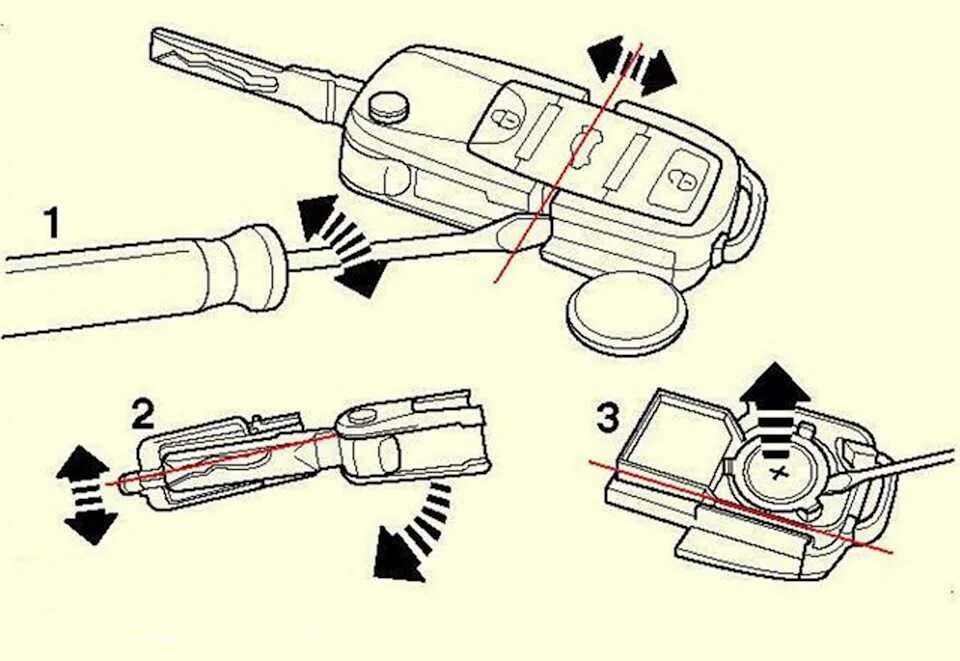 1

2

3

+