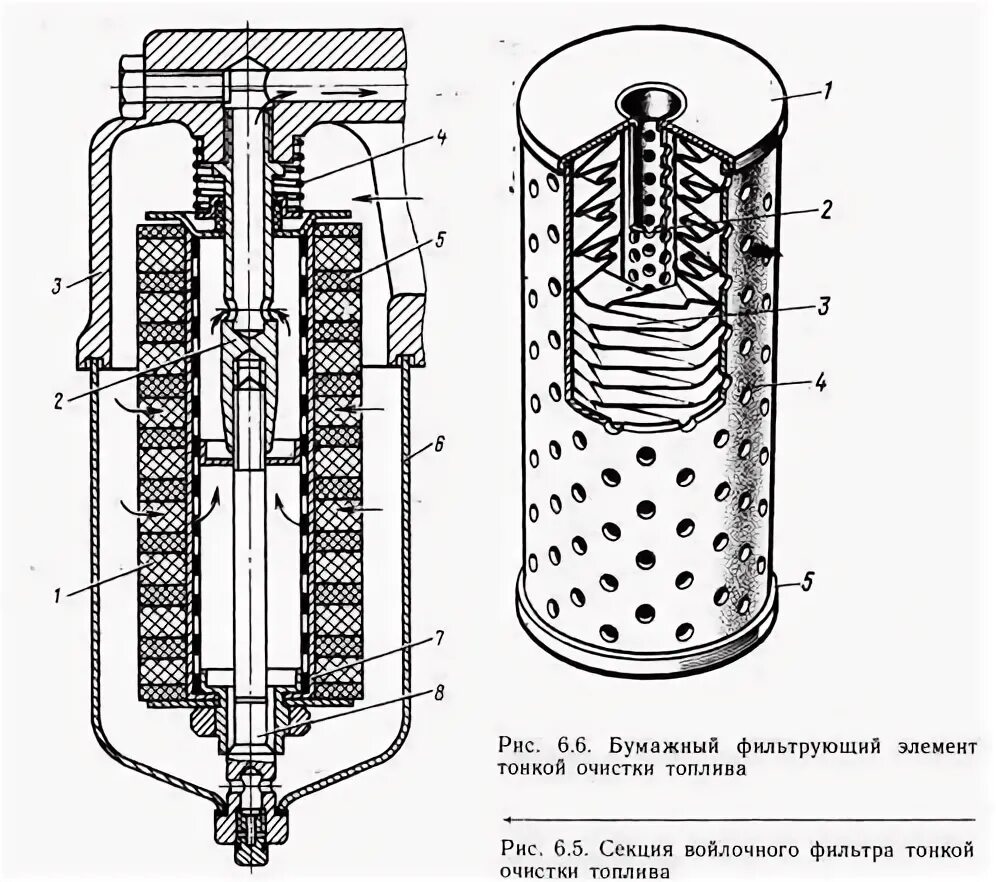 4
5
3
2
6
1
7
8

1
2
3
4
5

Рис. 6.6. Бумажный фильтрующий элемент тонкой очистки топлива

Рис. 6.5. Секция войлочного фильтра тонкой очистки топлива