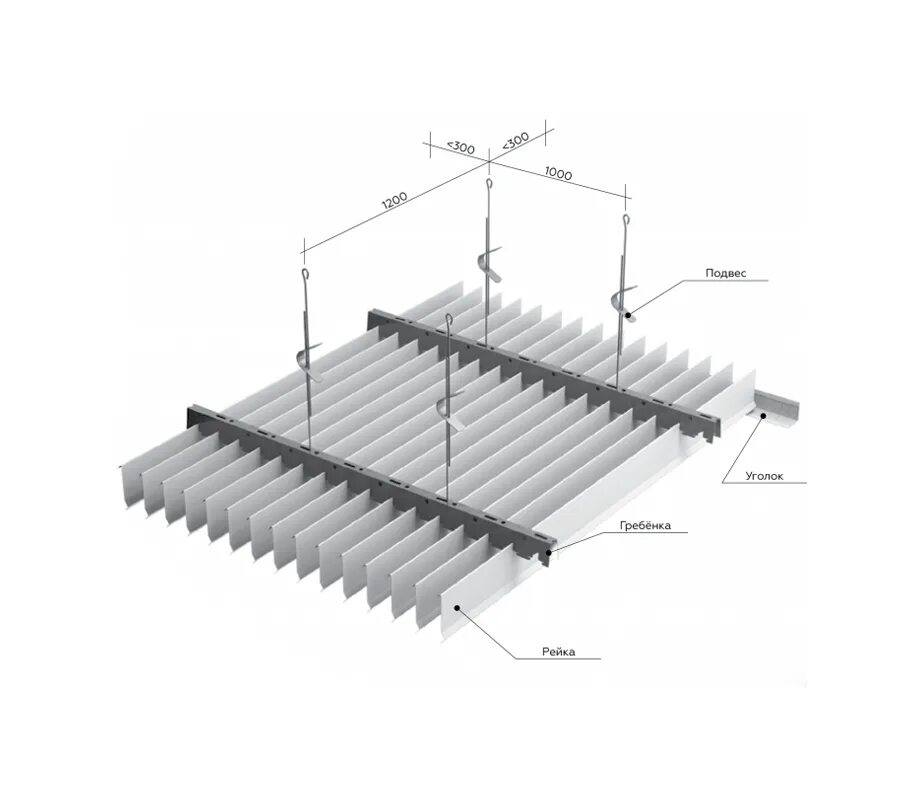 <300
<300
1000
1200
Подвес
Уголок
Гребёнка
Рейка