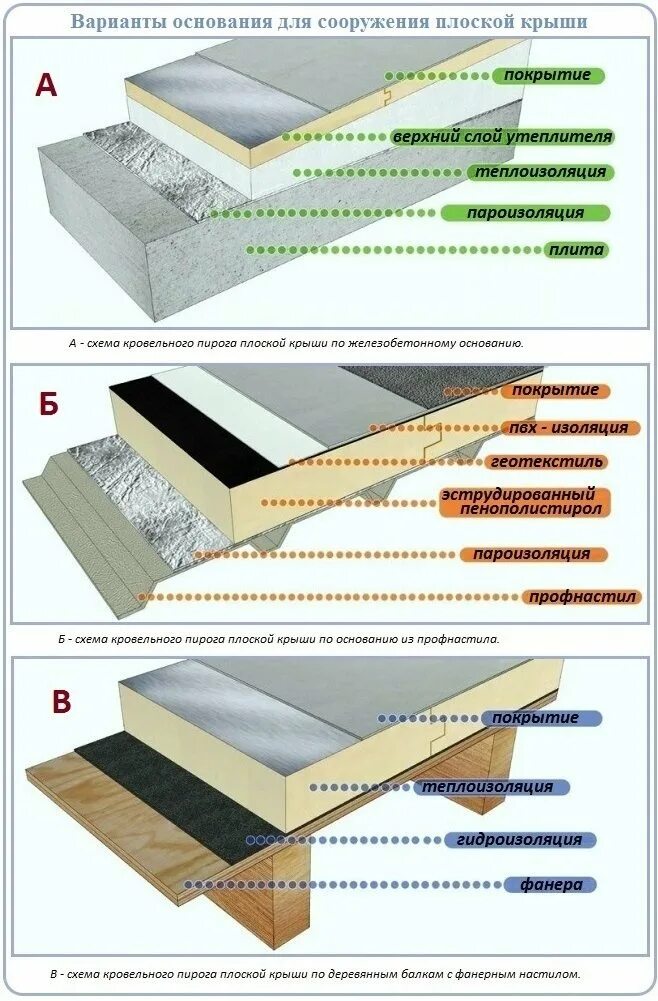 Варианты основания для сооружения плоской крыши

А

покрытие

верхний слой утеплителя

теплоизоляция

пароизоляция

плита

А - схема кровельного пирога плоской крыши по железобетонному основанию.

Б

покрытие

пвх - изоляция

геотекстиль

эструдированный пенополистирол

пароизоляция

профнастил

Б - схема кровельного пирога плоской крыши по основанию из профнастила.

В

покрытие

теплоизоляция

гидроизоляция

фанера

В - схема кровельного пирога плоской крыши по деревянным балкам с фанерным настилом.