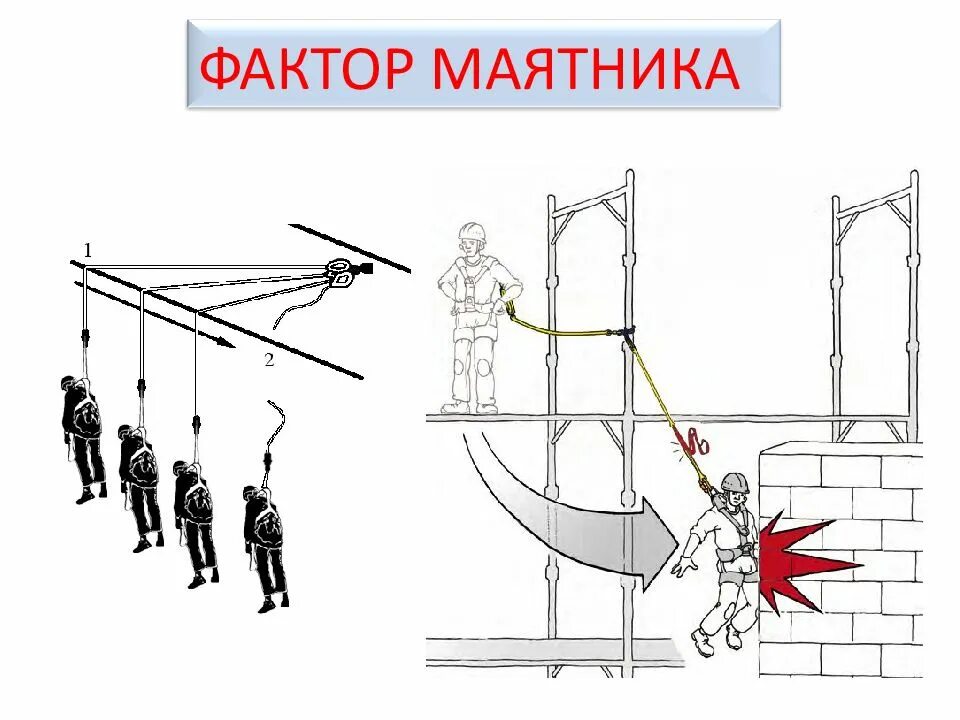 ФАКТОР МАЯТНИКА

1

2