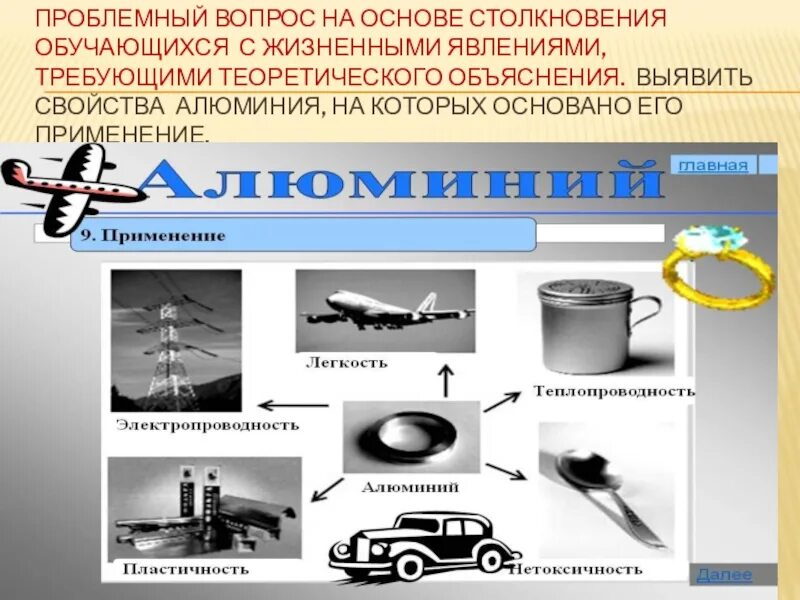 ПРОБЛЕМНЫЙ ВОПРОС НА ОСНОВЕ СТОЛКНОВЕНИЯ ОБУЧАЮЩИХСЯ С ЖИЗНЕННЫМИ ЯВЛЕНИЯМИ, ТРЕБУЮЩИМИ ТЕОРЕТИЧЕСКОГО ОБЪЯСНЕНИЯ. ВЫЯВИТЬ СВОЙСТВА АЛЮМИНИЯ, НА КОТОРЫХ ОСНОВАНО ЕГО ПРИМЕНЕНИЕ.

Алюминий

главная

9. Применение

Легкость

Теплопроводность

Электропроводность

Алюминий

Пластичность

Нетоксичность

Далее