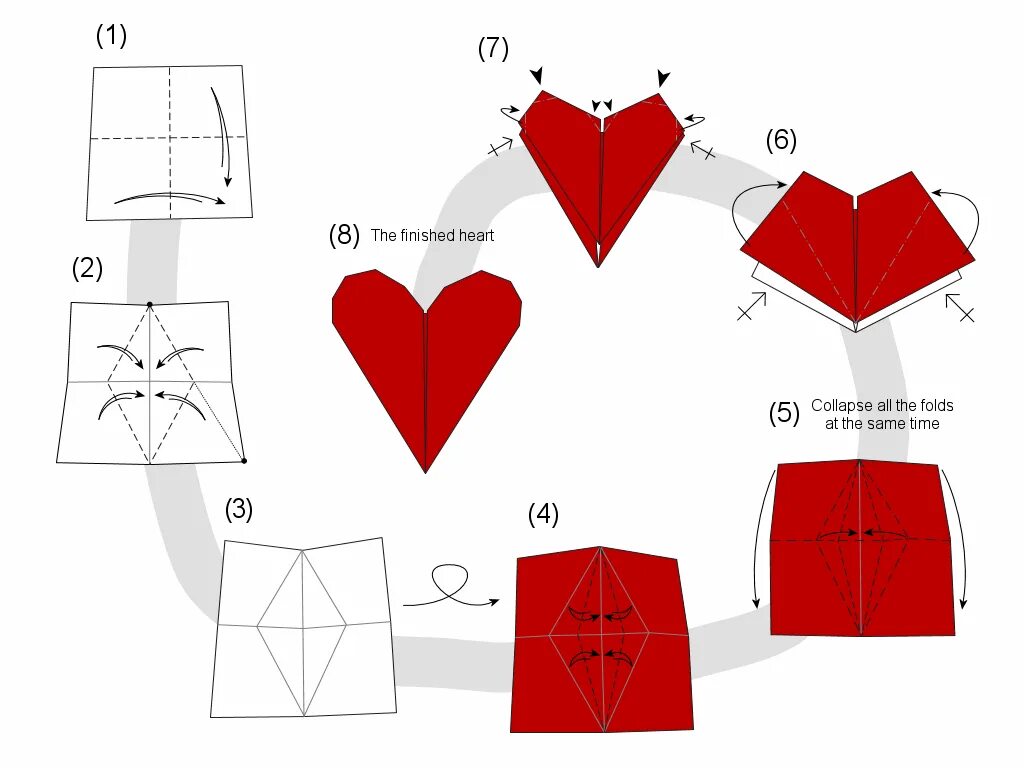 (1)

(2)

(3)

(4)

(5) Collapse all the folds at the same time

(6)

(7)

(8) The finished heart