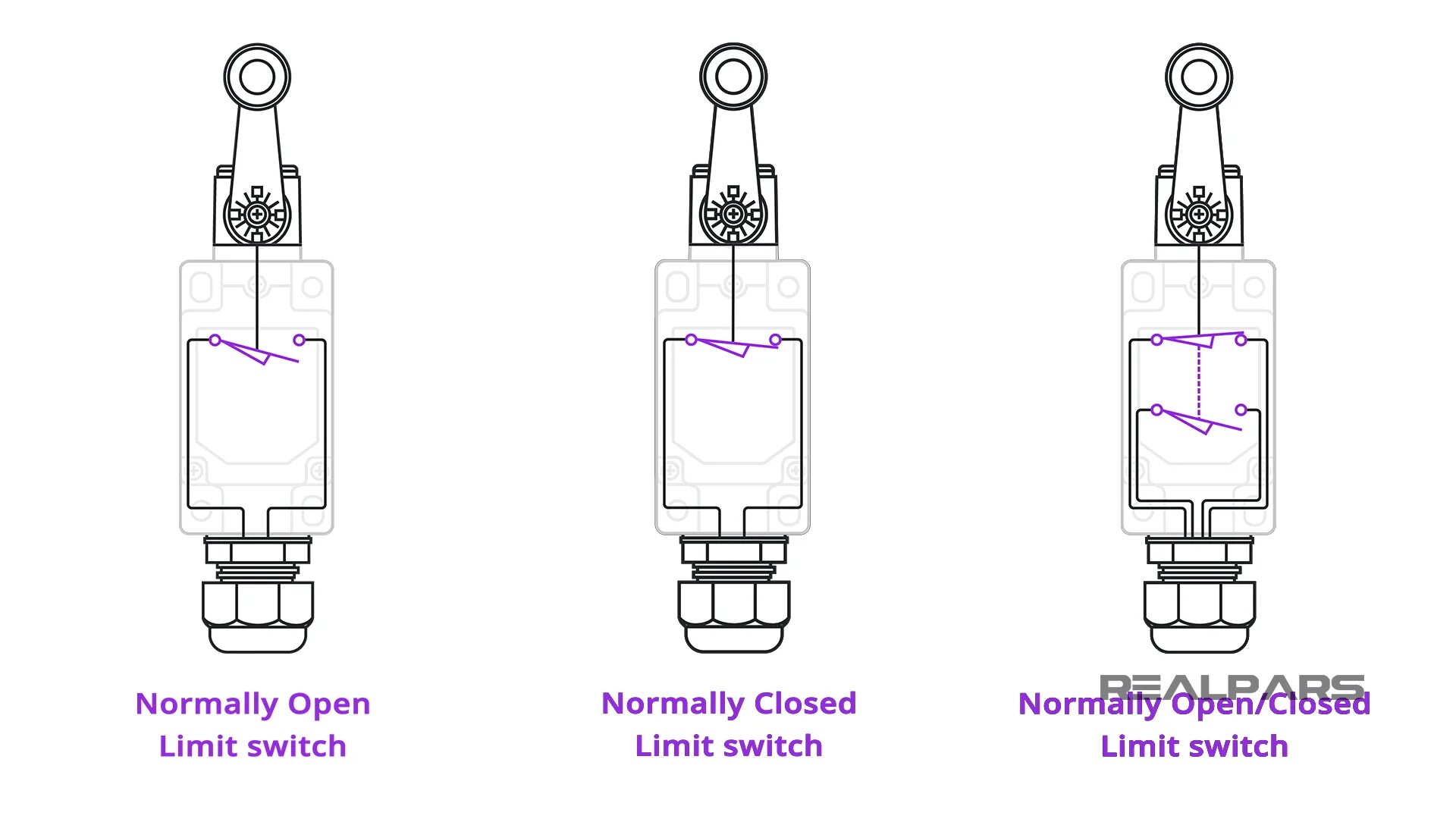 Normally Open
Limit switch

Normally Closed
Limit switch

REALPARS

Normally Open/Closed
Limit switch