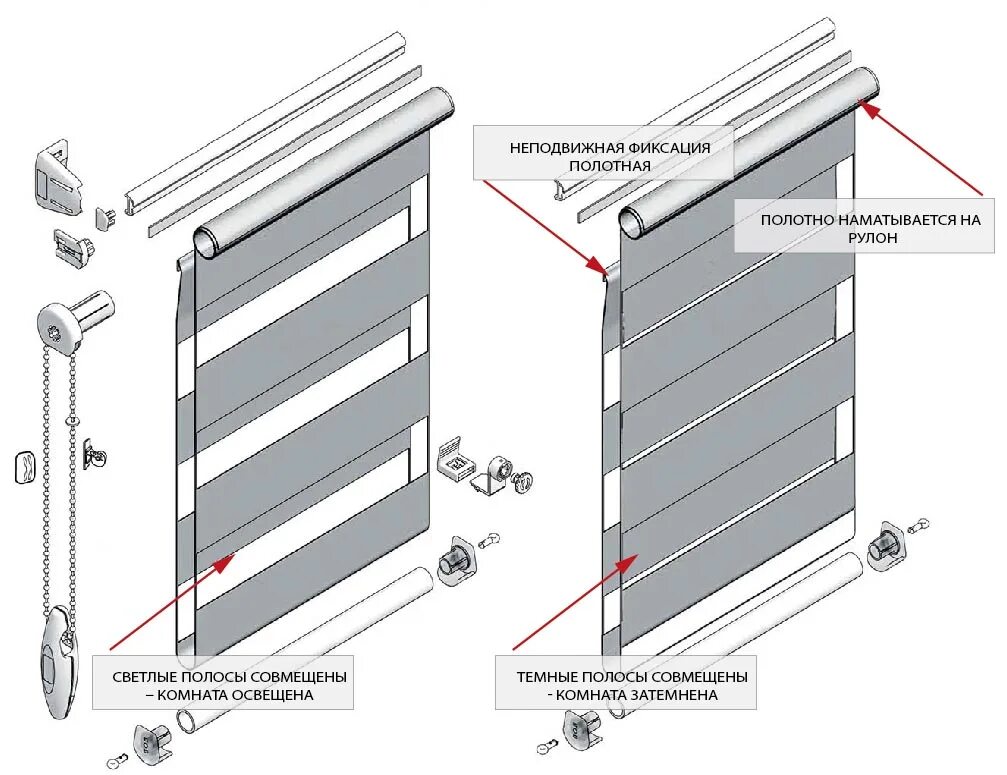 НЕПОДВИЖНАЯ ФИКСАЦИЯ ПОЛОТНАЯ

ПОЛОТНО НАМАТЫВАЕТСЯ НА РУЛОН

СВЕТЛЫЕ ПОЛОСЫ СОВМЕЩЕНЫ – КОМНАТА ОСВЕЩЕНА

ТЕМНЫЕ ПОЛОСЫ СОВМЕЩЕНЫ - КОМНАТА ЗАТЕМНЕНА