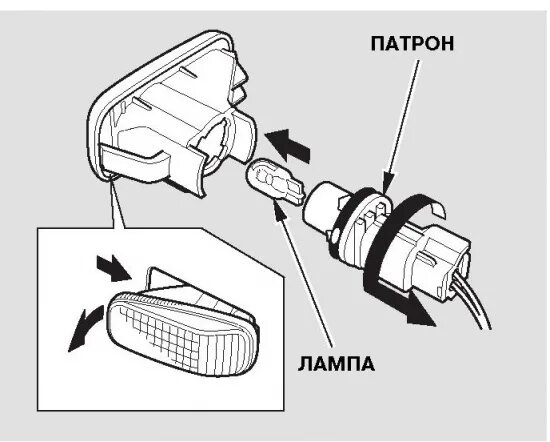 ПАТРОН

ЛАМПА