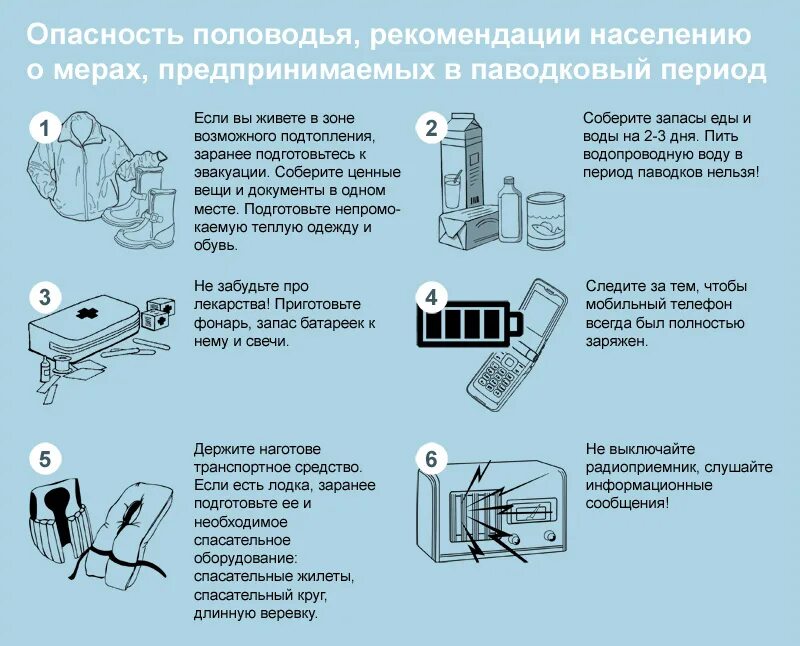 Опасность половодья, рекомендации населению о мерах, предпринимаемых в паводковый период

1

Если вы живете в зоне возможного подтопления, заранее подготовьтесь к эвакуации. Соберите ценные вещи и документы в одном месте. Подготовьте непромокаемую теплую одежду и обувь.

2

Соберите запасы еды и воды на 2-3 дня. Пить водопроводную воду в период паводков нельзя!

3

Не забудьте про лекарства! Приготовьте фонарь, запас батареек к нему и свечи.

4

Следите за тем, чтобы мобильный телефон всегда был полностью заряжен.

5

Держите наготове транспортное средство. Если есть лодка, заранее подготовьте ее и необходимое спасательное оборудование: спасательные жилеты, спасательный круг, длинную веревку.

6

Не выключайте радиоприемник, слушайте информационные сообщения!