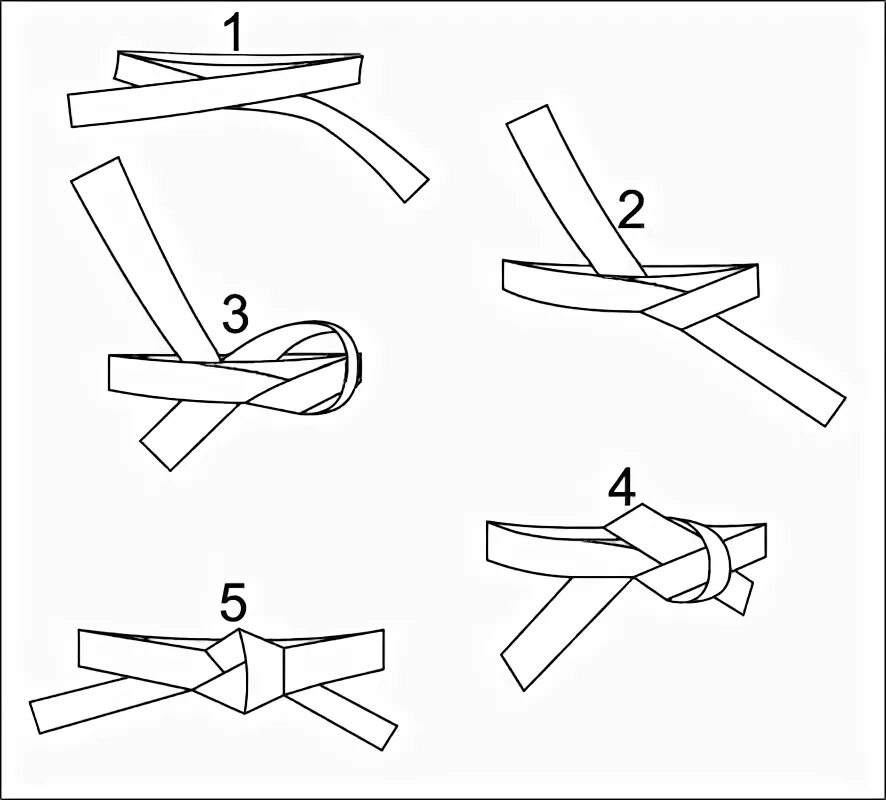 1

2

3

4

5