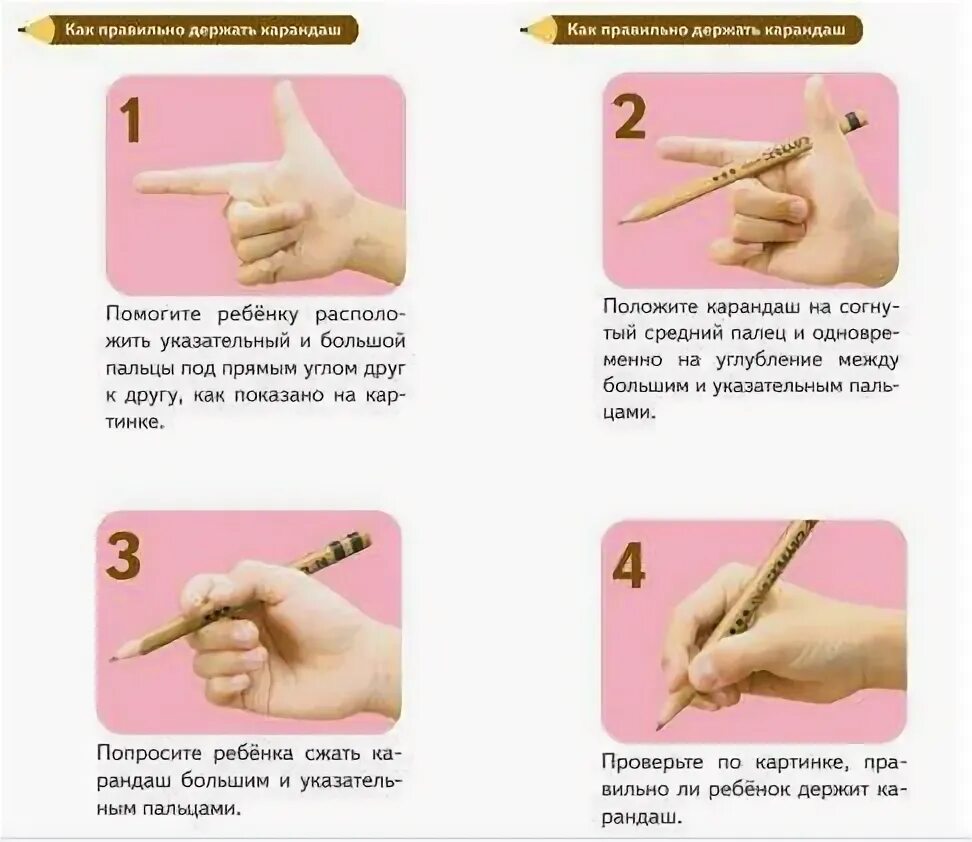 Как правильно держать карандаш

1

Помогите ребёнку расположить указательный и большой пальцы под прямым углом друг к другу, как показано на картинке.

3

Попросите ребёнка сжать карандаш большим и указательным пальцами.

Как правильно держать карандаш

2

Положите карандаш на согнутый средний палец и одновременно на углубление между большим и указательным пальцами.

4

Проверьте по картинке, правильно ли ребёнок держит карандаш.