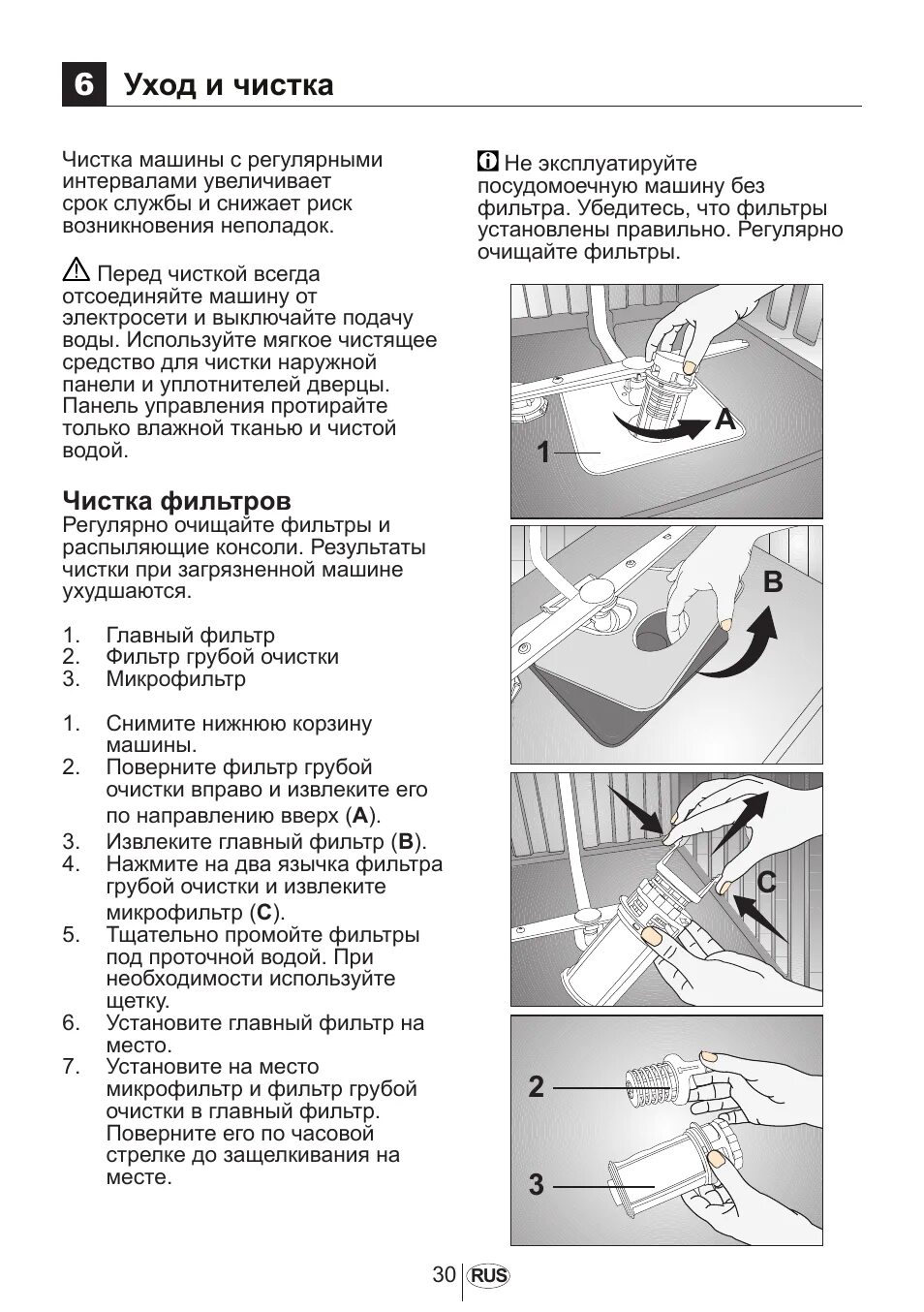 6 Уход и чистка

Чистка машины с регулярными интервалами увеличивает срок службы и снижает риск возникновения неполадок.

Перед чисткой всегда отсоединяйте машину от электросети и выключайте подачу воды. Используйте мягкое чистящее средство для чистки наружной панели и уплотнителей дверцы. Панель управления протирайте только влажной тканью и чистой водой.

Чистка фильтров
Регулярно очищайте фильтры и распыляющие консоли. Результаты чистки при загрязненной машине ухудшаются.

1. Главный фильтр
2. Фильтр грубой очистки
3. Микрофильтр

1. Снимите нижнюю корзину машины.
2. Поверните фильтр грубой очистки вправо и извлеките его по направлению вверх (A).
3. Извлеките главный фильтр (B).
4. Нажмите на два язычка фильтра грубой очистки и извлеките микрофильтр (C).
5. Тщательно промойте фильтры под проточной водой. При необходимости используйте щетку.
6. Установите главный фильтр на место.
7. Установите на место микрофильтр и фильтр грубой очистки в главный фильтр. Поверните его по часовой стрелке до защелкивания на месте.

Не эксплуатируйте посудомоечную машину без фильтра. Убедитесь, что фильтры установлены правильно. Регулярно очищайте фильтры.

A
1
B
C
2
3

30 RUS