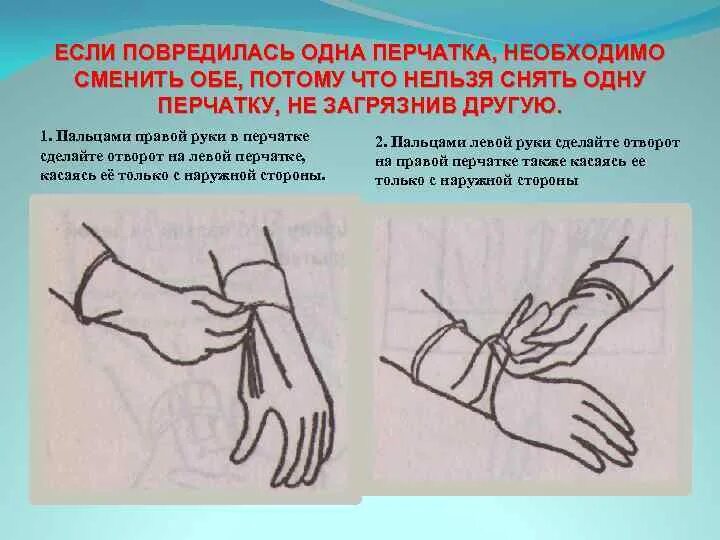 ЕСЛИ ПОВРЕДИЛАСЬ ОДНА ПЕРЧАТКА, НЕОБХОДИМО СМЕНИТЬ ОБЕ, ПОТОМУ ЧТО НЕЛЬЗЯ СНЯТЬ ОДНУ ПЕРЧАТКУ, НЕ ЗАГРЯЗНИВ ДРУГУЮ.

1. Пальцами правой руки в перчатке сделайте отворот на левой перчатке, касаясь её только с наружной стороны.

2. Пальцами левой руки сделайте отворот на правой перчатке также касаясь ее только с наружной стороны