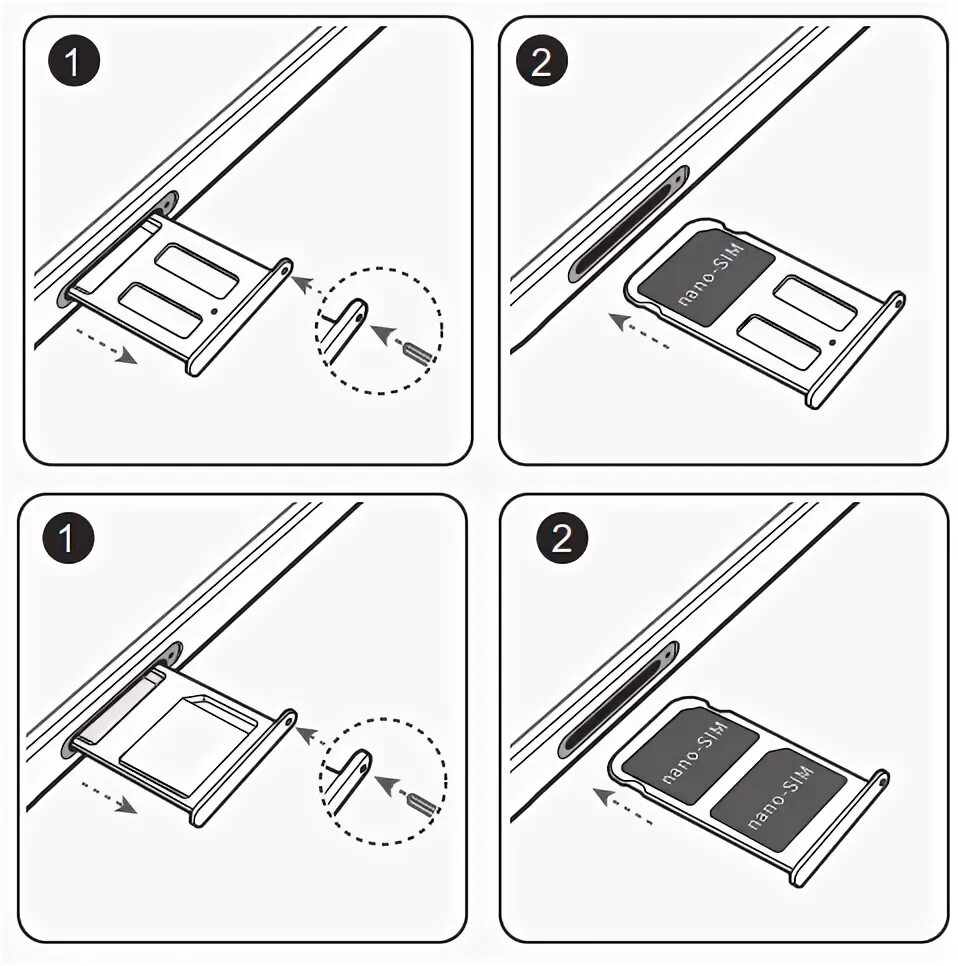 1

2

nano-SIM

1

2

nano-SIM

nano-SIM