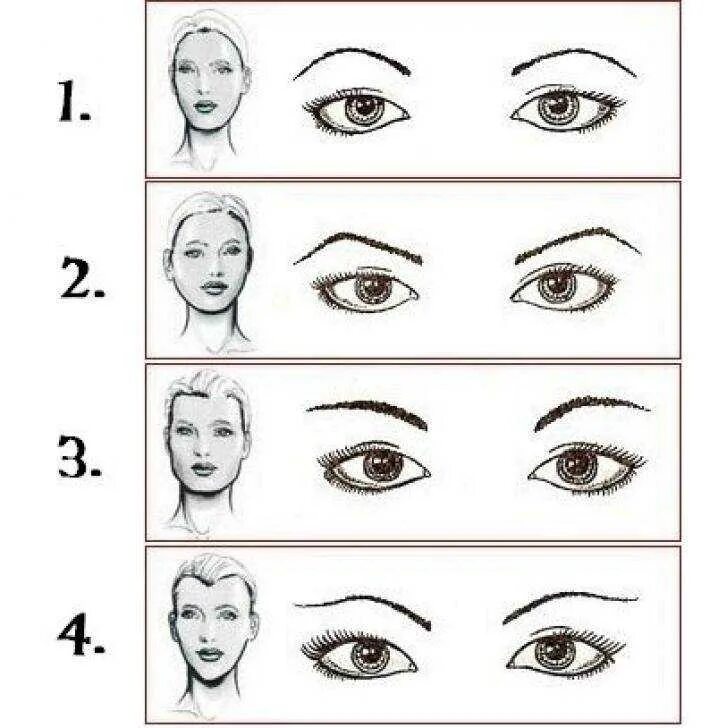 1.

2.

3.

4.